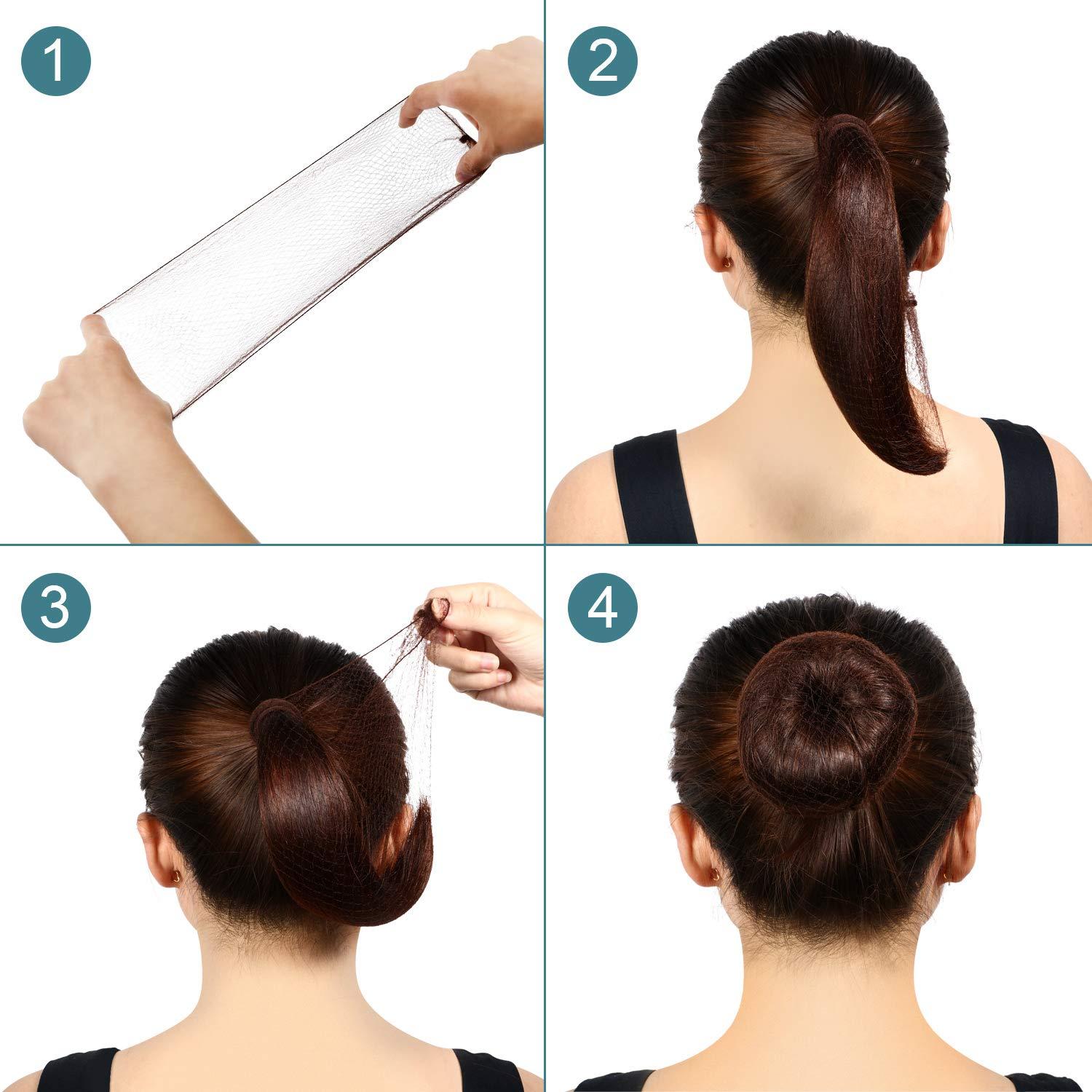 1

2

3

4