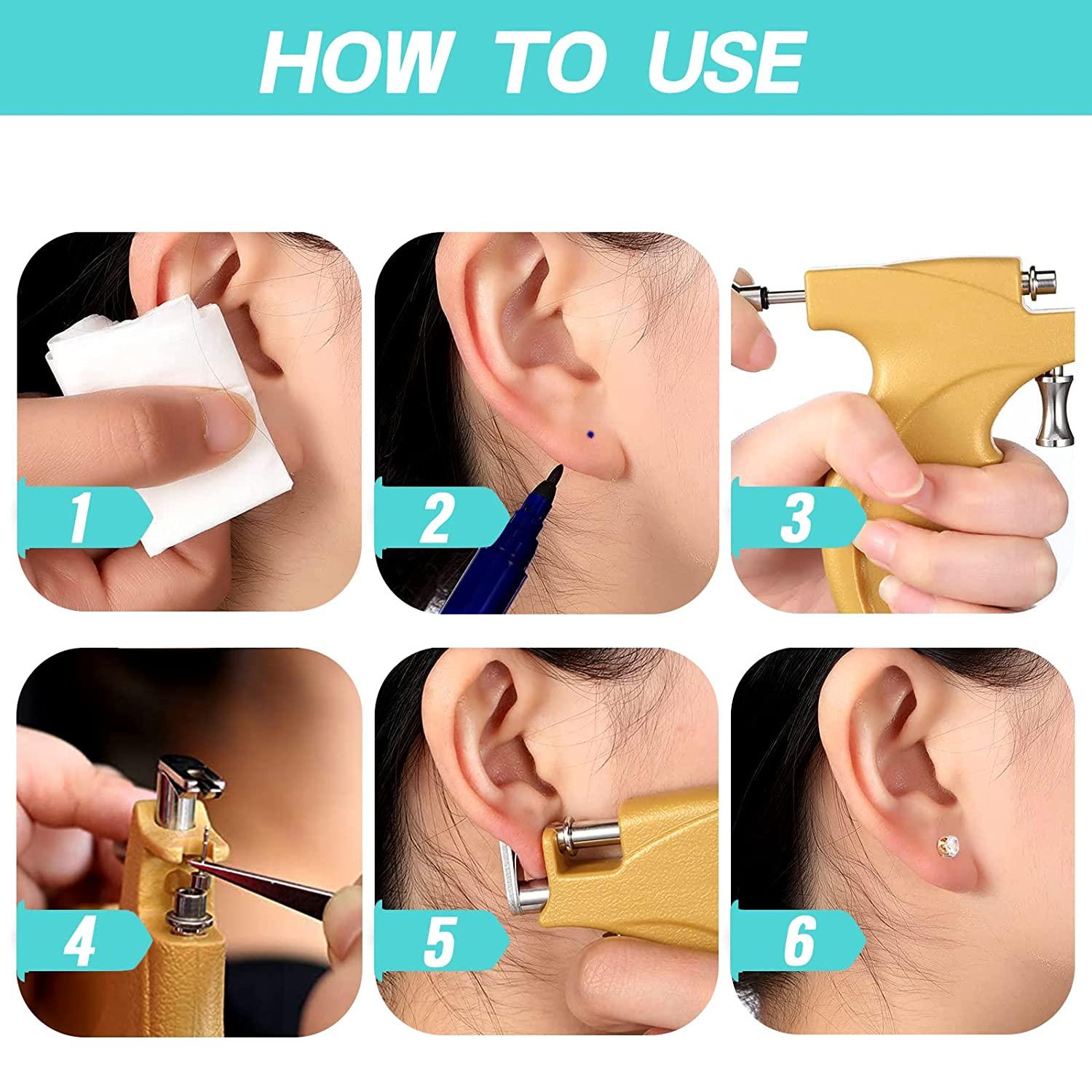 HOW TO USE

1

2

3

4

5

6