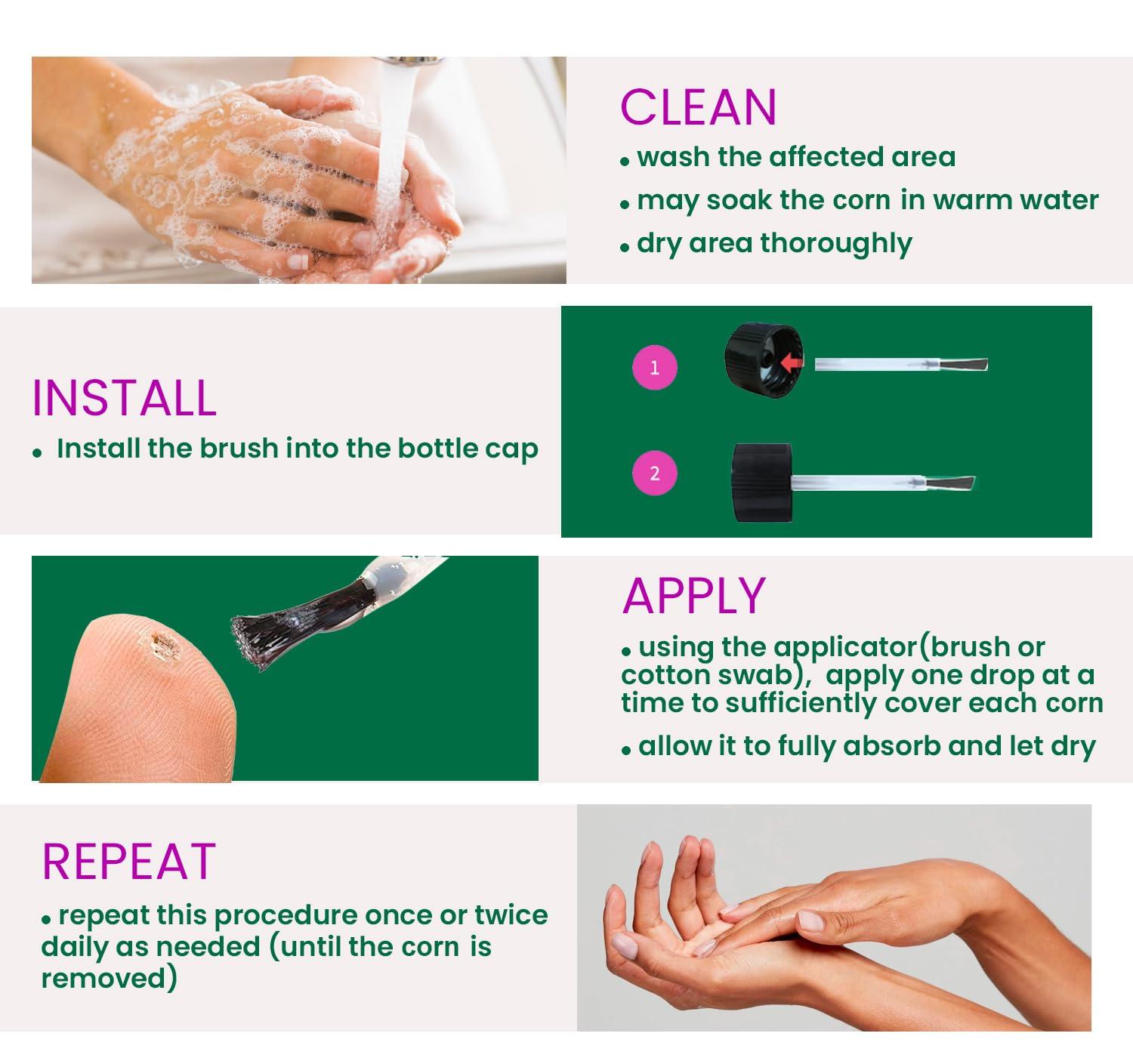 CLEAN

• wash the affected area

• may soak the corn in warm water

• dry area thoroughly

INSTALL

• Install the brush into the bottle cap

1

2

APPLY

• using the applicator(brush or cotton swab), apply one drop at a time to sufficiently cover each corn

• allow it to fully absorb and let dry

REPEAT

• repeat this procedure once or twice daily as needed (until the corn is removed)