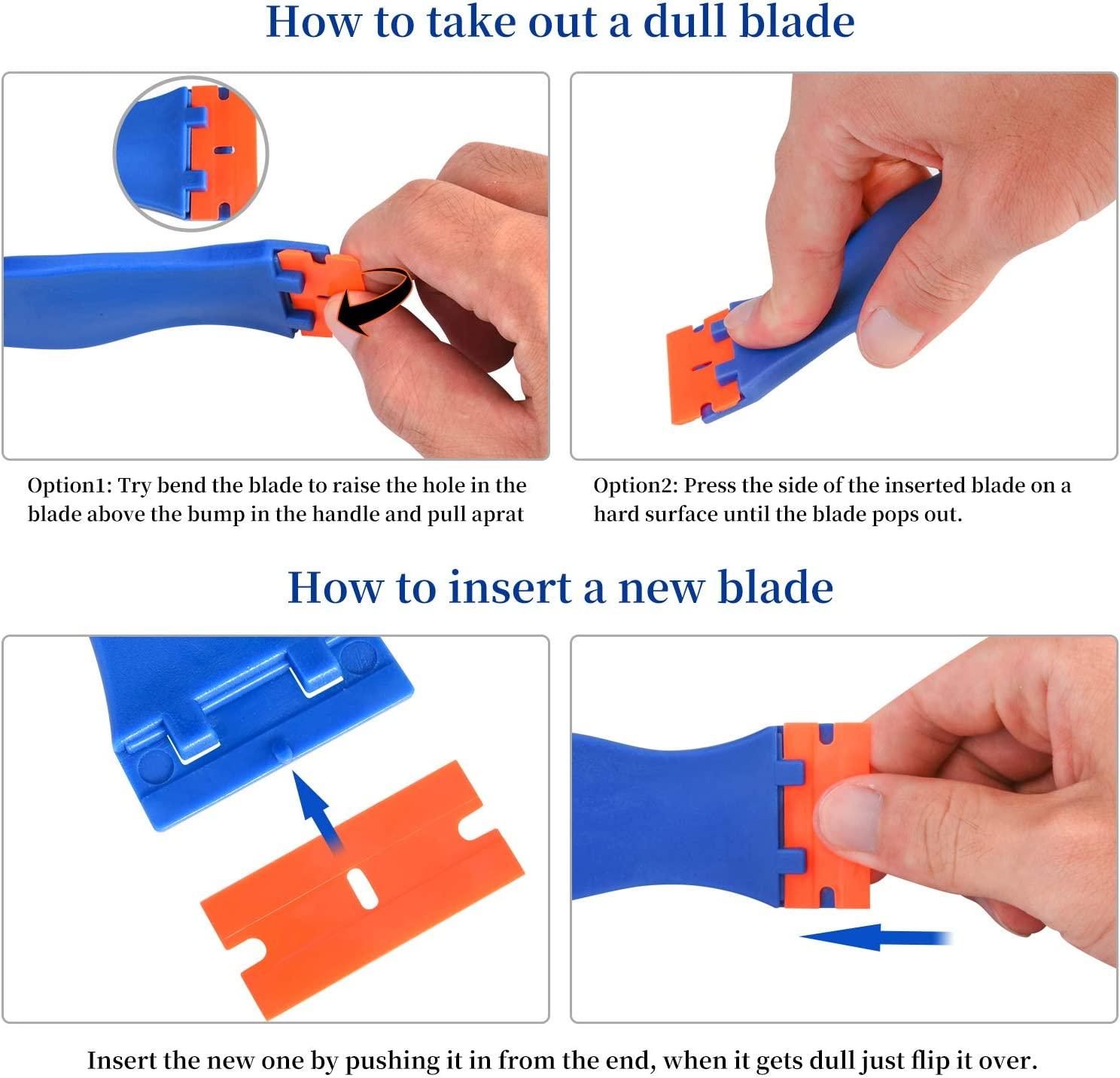 How to take out a dull blade

Option1: Try bend the blade to raise the hole in the blade above the bump in the handle and pull aprat

Option2: Press the side of the inserted blade on a hard surface until the blade pops out.

How to insert a new blade

Insert the new one by pushing it in from the end, when it gets dull just flip it over.