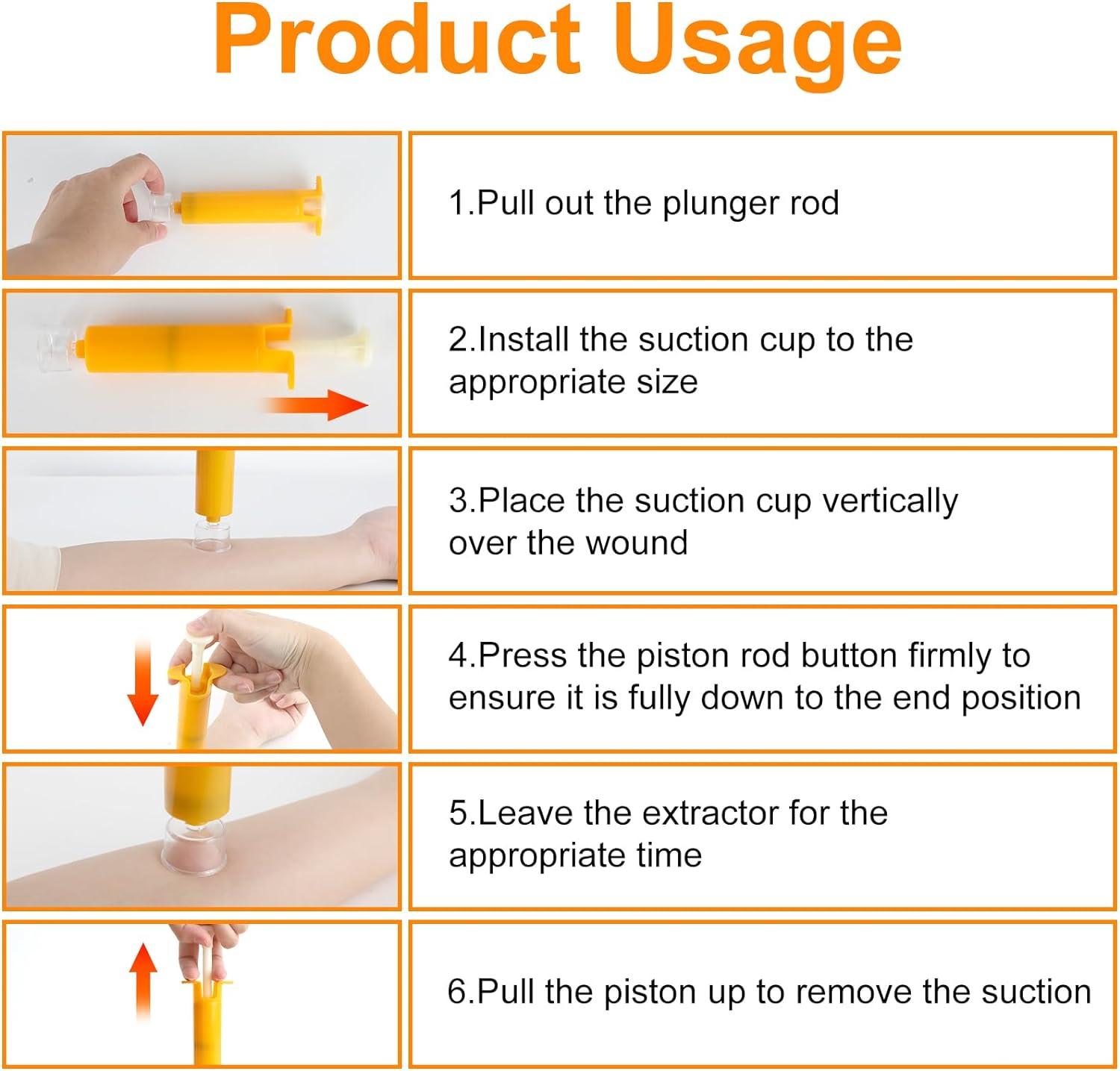 Product Usage

1.Pull out the plunger rod

2.Install the suction cup to the appropriate size

3.Place the suction cup vertically over the wound

4.Press the piston rod button firmly to ensure it is fully down to the end position

5.Leave the extractor for the appropriate time

6.Pull the piston up to remove the suction