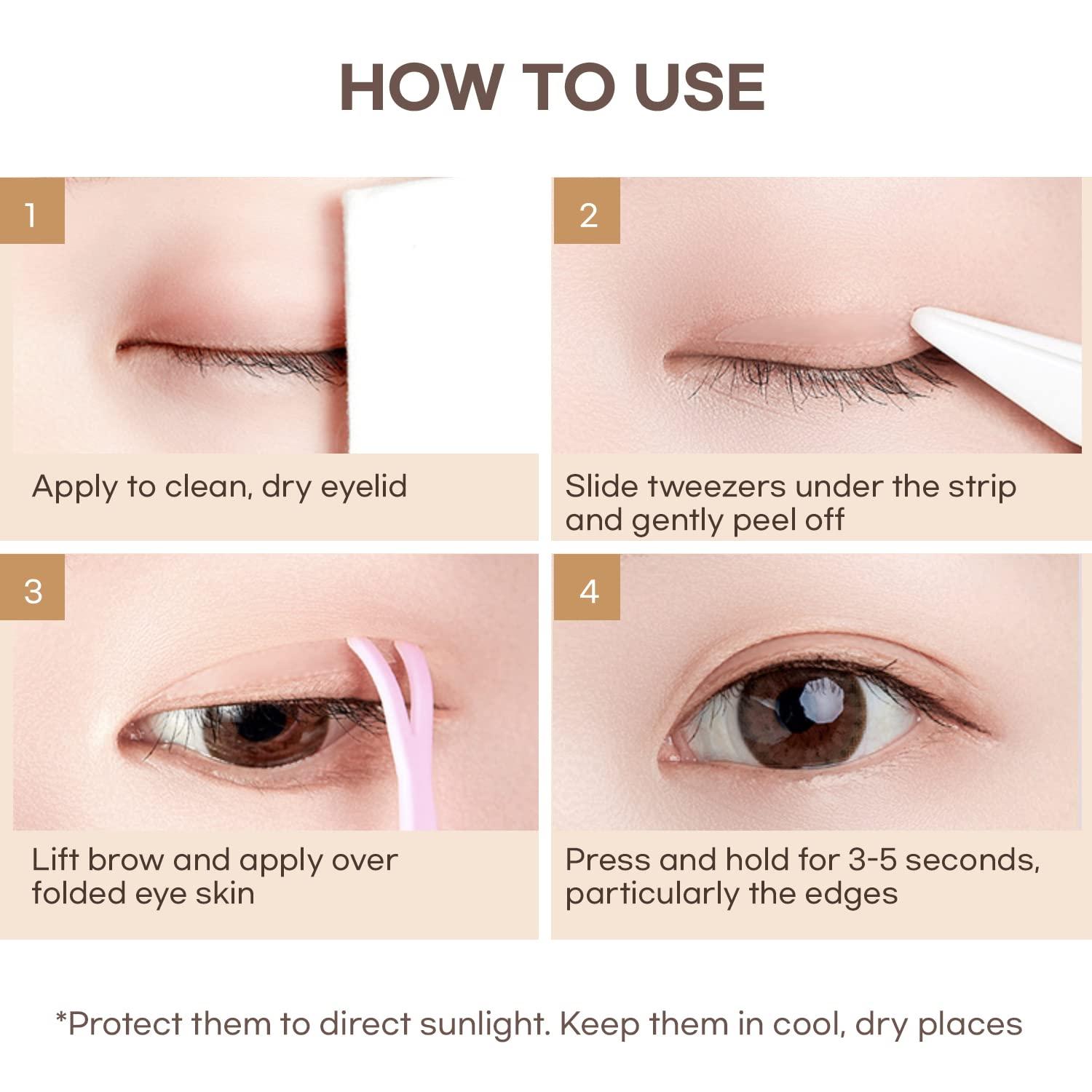 HOW TO USE

1

Apply to clean, dry eyelid

2

Slide tweezers under the strip and gently peel off

3

Lift brow and apply over folded eye skin

4

Press and hold for 3-5 seconds, particularly the edges

*Protect them to direct sunlight. Keep them in cool, dry places