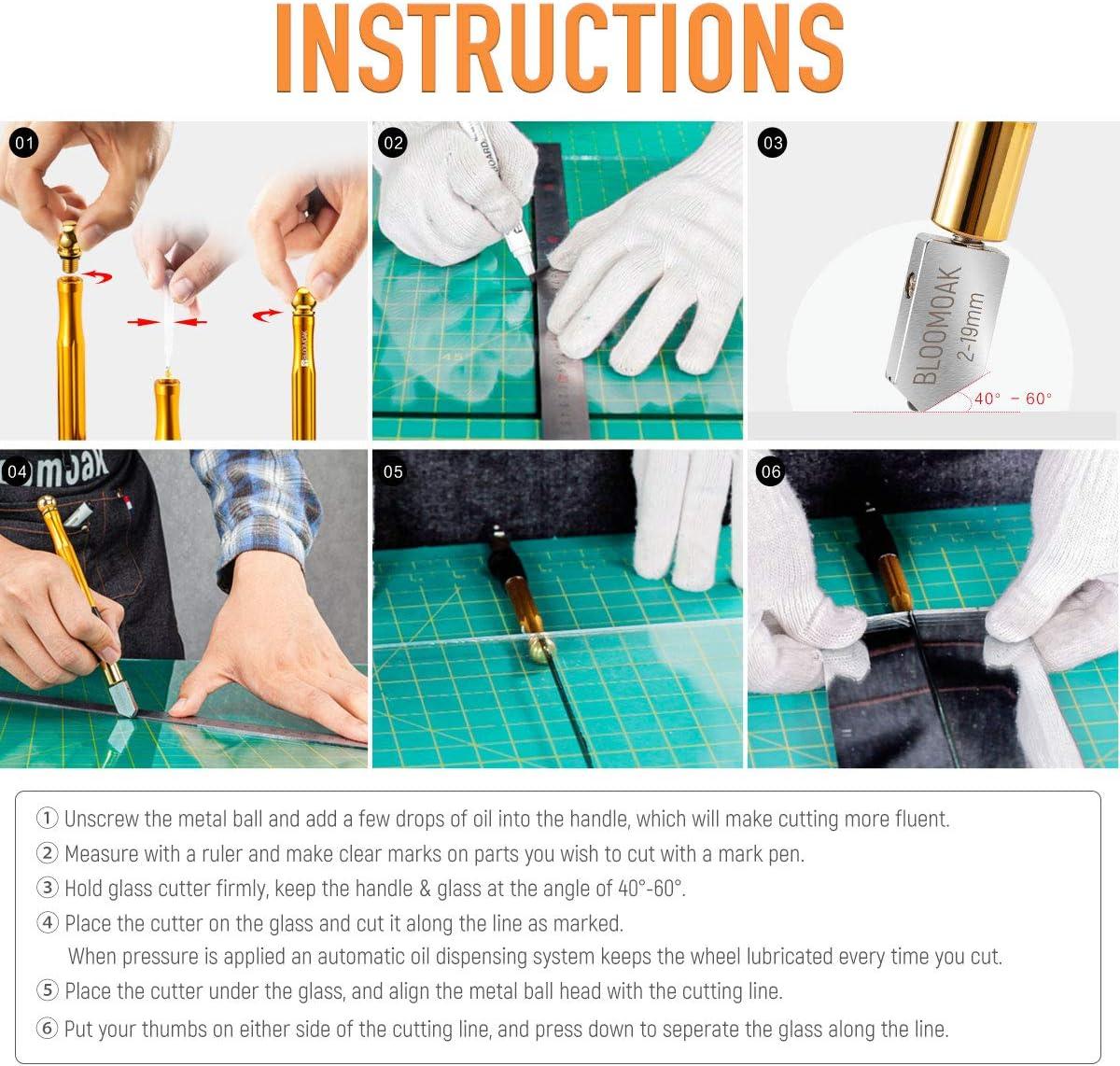 INSTRUCTIONS

01

02

03

BLOOMOAK
2-19mm
40° – 60°

04

05

06

① Unscrew the metal ball and add a few drops of oil into the handle, which will make cutting more fluent.
② Measure with a ruler and make clear marks on parts you wish to cut with a mark pen.
③ Hold glass cutter firmly, keep the handle & glass at the angle of 40°-60°.
④ Place the cutter on the glass and cut it along the line as marked.
When pressure is applied an automatic oil dispensing system keeps the wheel lubricated every time you cut.
⑤ Place the cutter under the glass, and align the metal ball head with the cutting line.
⑥ Put your thumbs on either side of the cutting line, and press down to seperate the glass along the line.