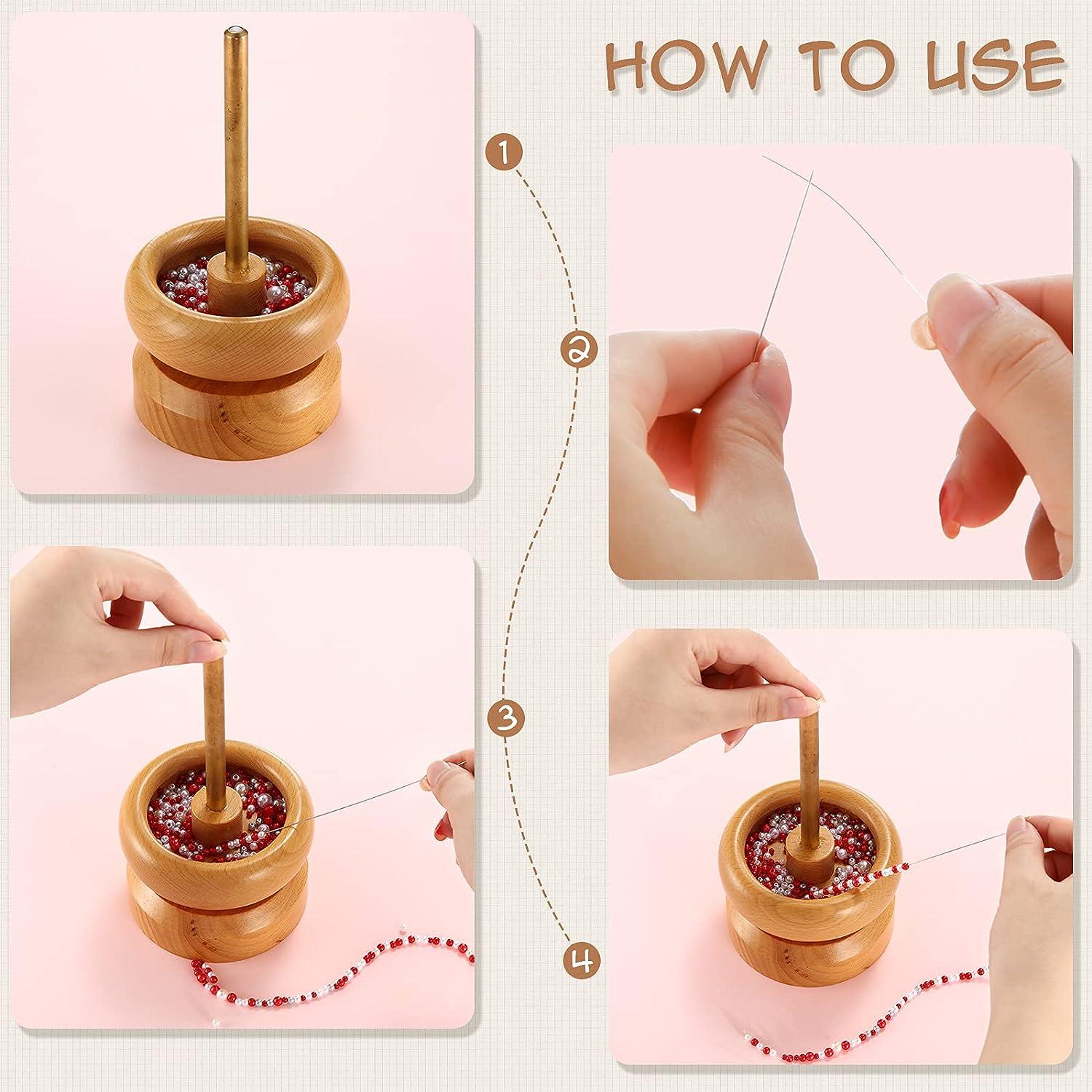 HOW TO USE

1

2

3

4