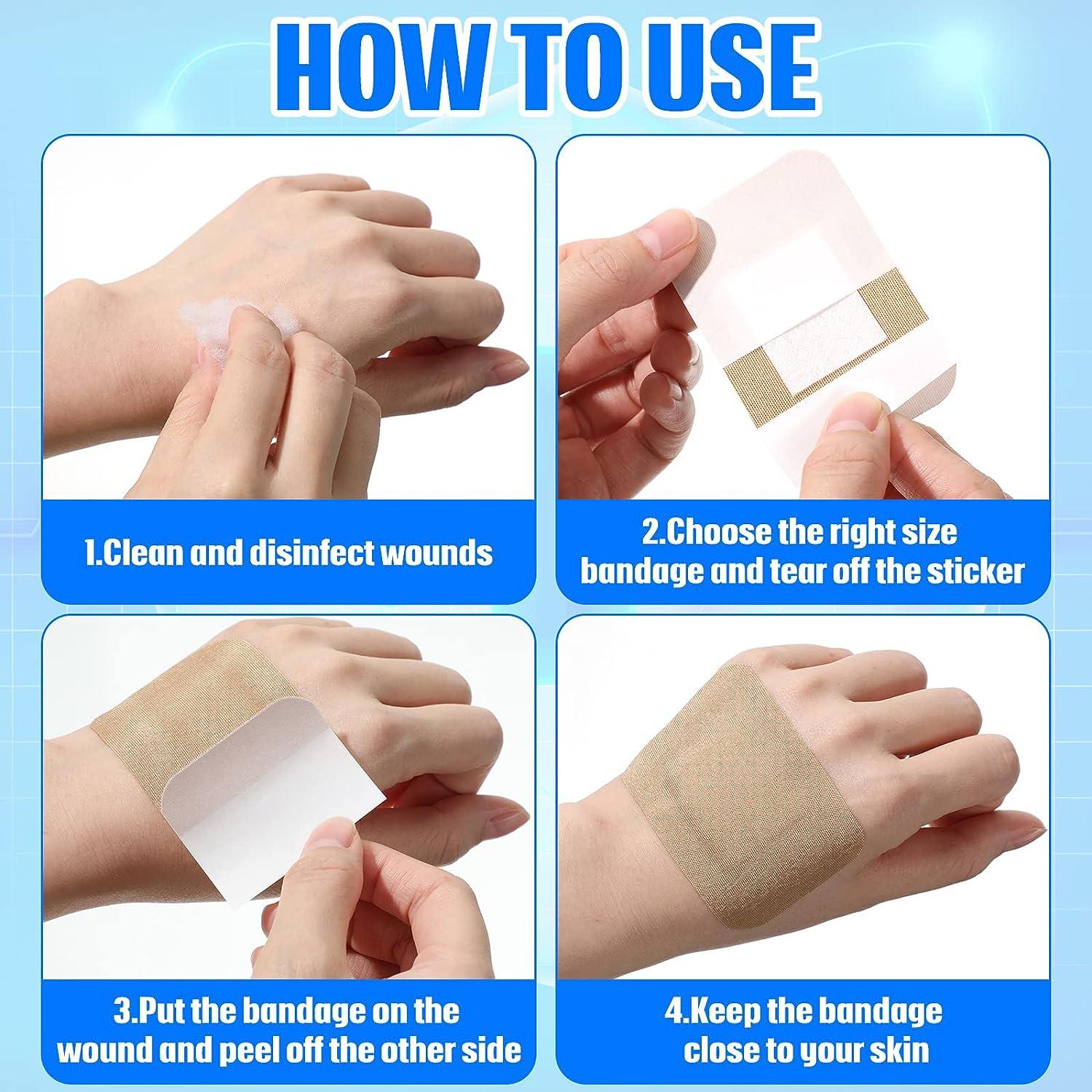 HOW TO USE

1.Clean and disinfect wounds

2.Choose the right size bandage and tear off the sticker

3.Put the bandage on the wound and peel off the other side

4.Keep the bandage close to your skin