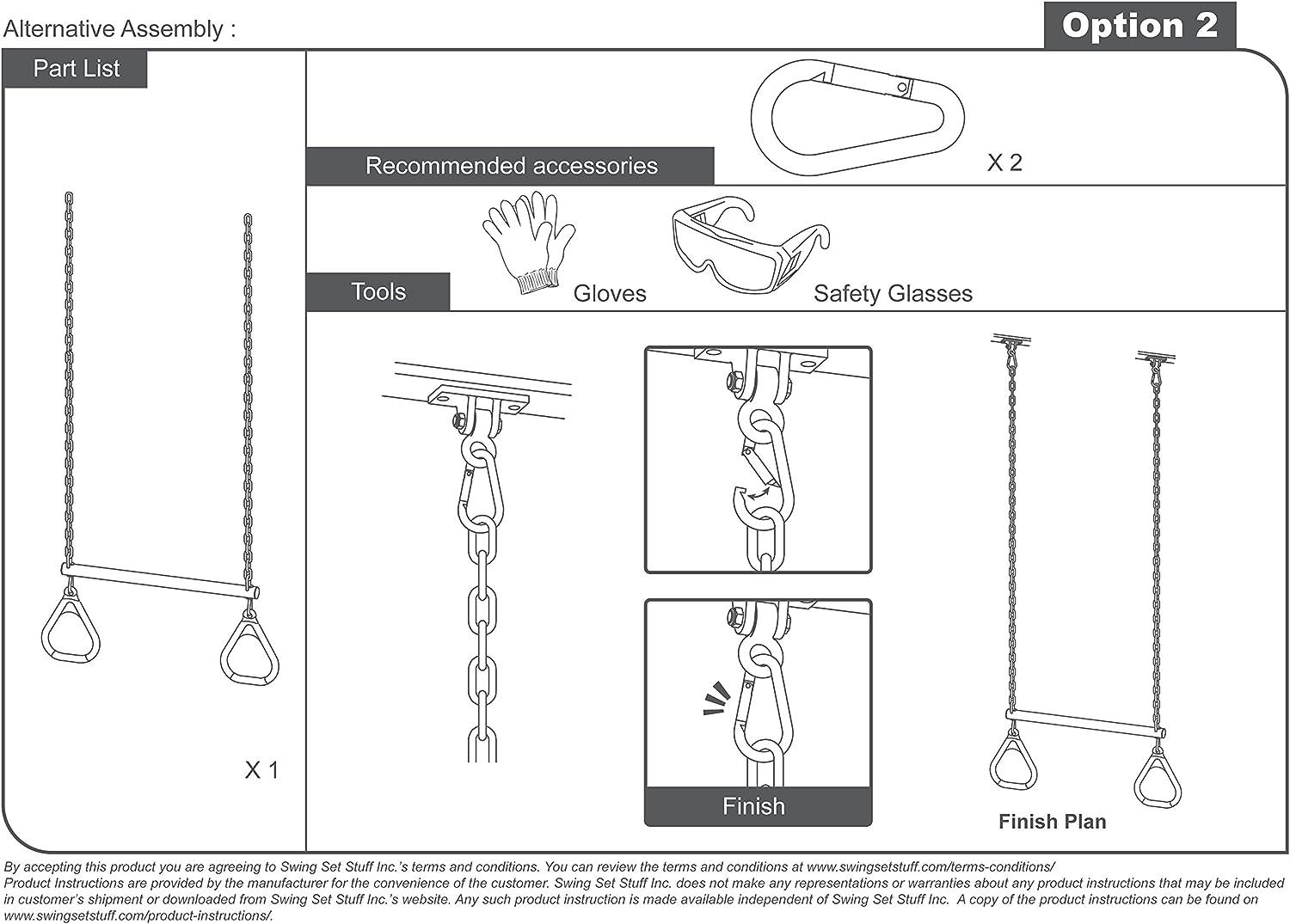 Alternative Assembly :

Option 2

Part List

X 1

Recommended accessories

X 2

Tools

Gloves

Safety Glasses

Finish

Finish Plan

By accepting this product you are agreeing to Swing Set Stuff Inc.'s terms and conditions. You can review the terms and conditions at www.swingsetstuff.com/terms-conditions/
Product Instructions are provided by the manufacturer for the convenience of the customer. Swing Set Stuff Inc. does not make any representations or warranties about any product instructions that may be included in customer's shipment or downloaded from Swing Set Stuff Inc.'s website. Any such product instruction is made available independent of Swing Set Stuff Inc. A copy of the product instructions can be found on www.swingsetstuff.com/product-instructions/.