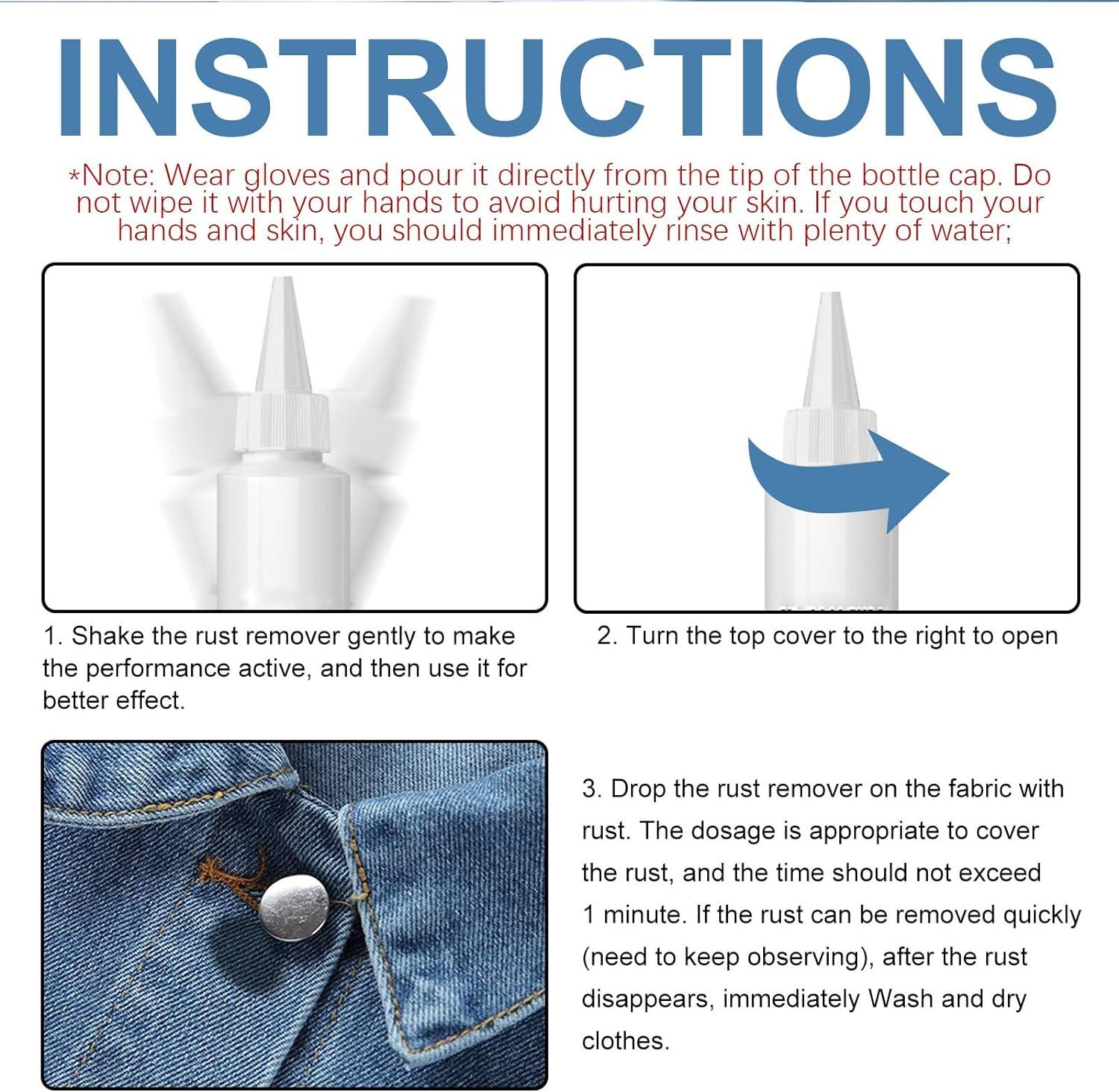 INSTRUCTIONS

*Note: Wear gloves and pour it directly from the tip of the bottle cap. Do not wipe it with your hands to avoid hurting your skin. If you touch your hands and skin, you should immediately rinse with plenty of water;

1. Shake the rust remover gently to make the performance active, and then use it for better effect.

2. Turn the top cover to the right to open

3. Drop the rust remover on the fabric with rust. The dosage is appropriate to cover the rust, and the time should not exceed 1 minute. If the rust can be removed quickly (need to keep observing), after the rust disappears, immediately Wash and dry clothes.