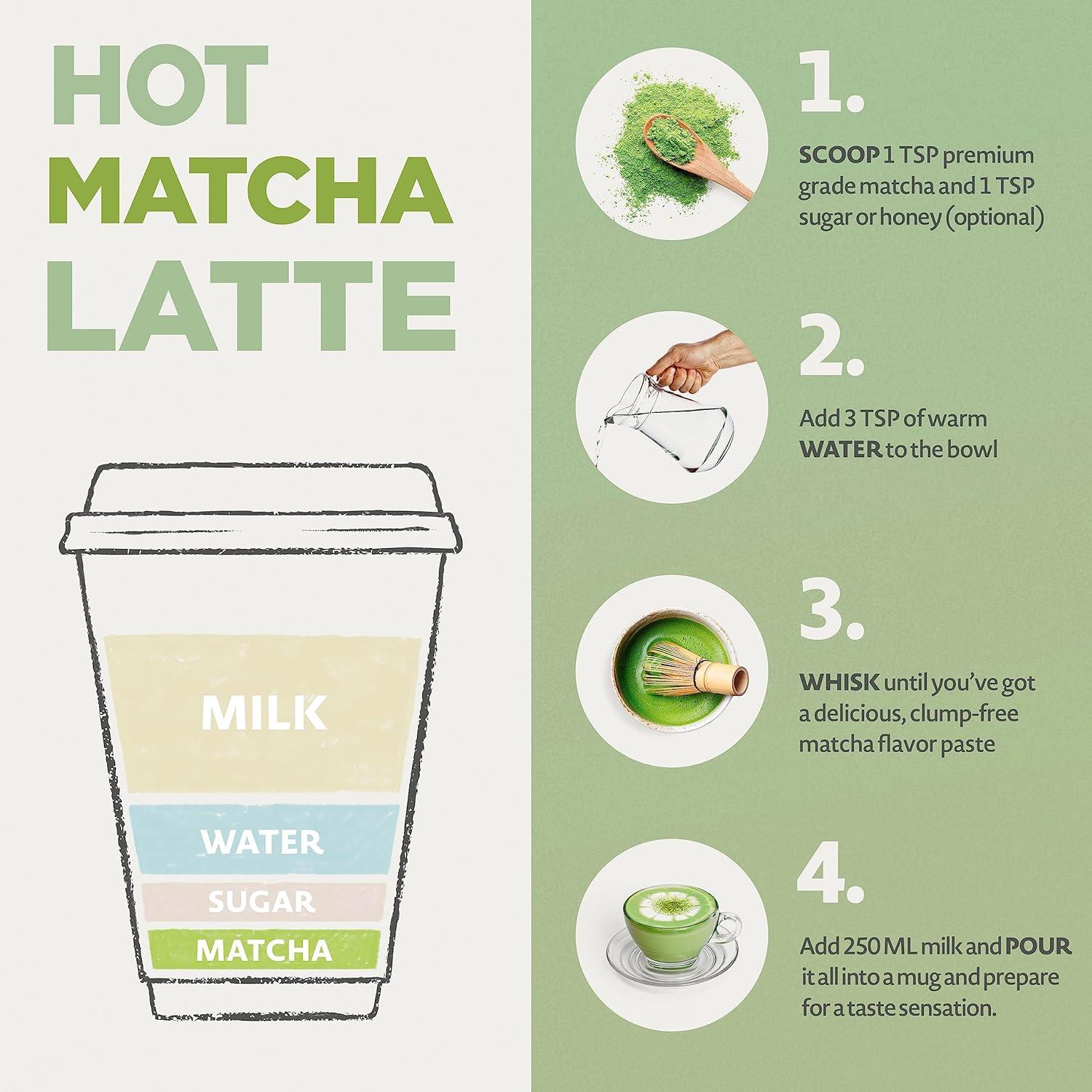 HOT MATCHA LATTE

MILK

WATER

SUGAR

MATCHA

1.

SCOOP 1 TSP premium grade matcha and 1 TSP sugar or honey (optional)

2.

Add 3 TSP of warm WATER to the bowl

3.

WHISK until you've got a delicious, clump-free matcha flavor paste

4.

Add 250 ML milk and POUR it all into a mug and prepare for a taste sensation.