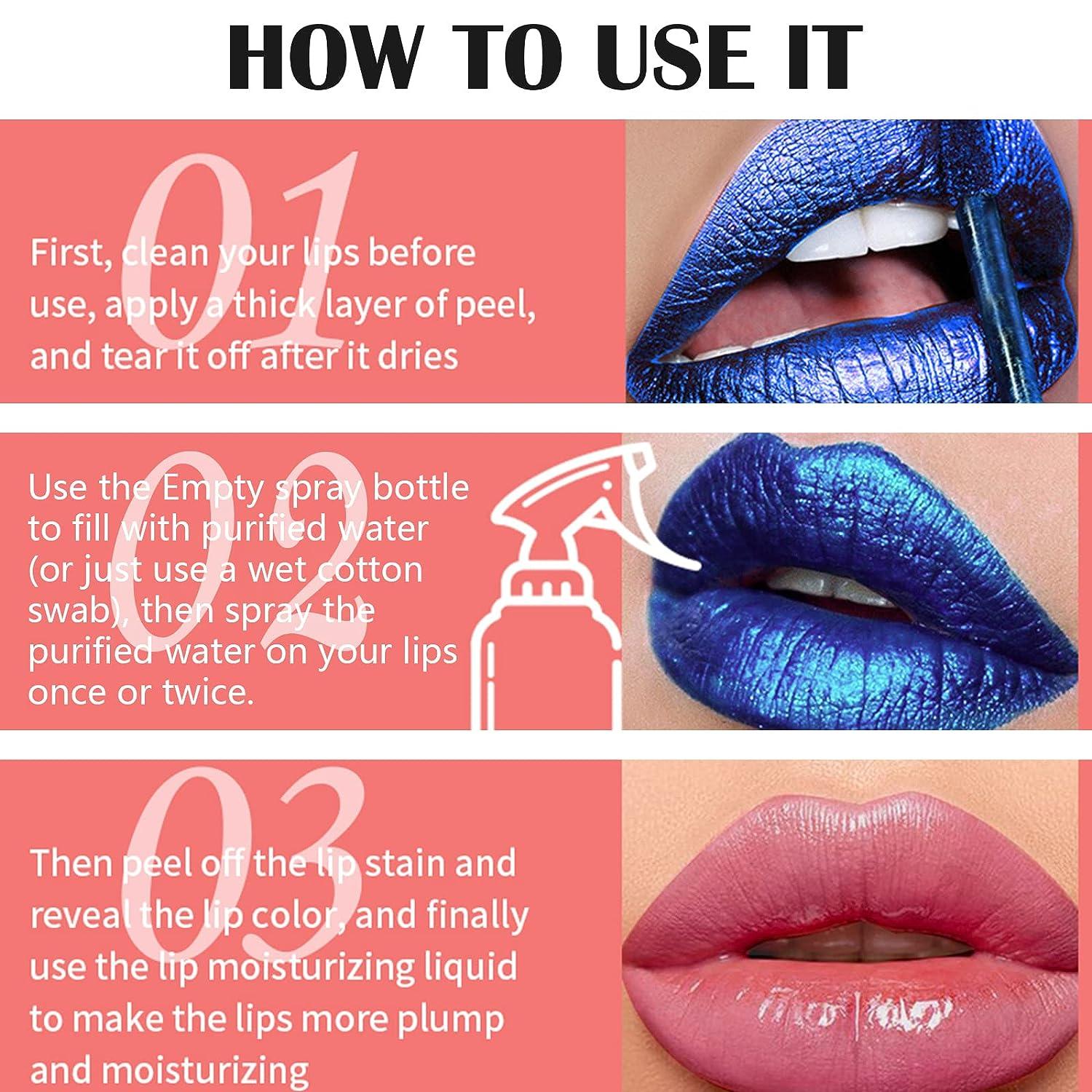 HOW TO USE IT

01

First, clean your lips before use, apply a thick layer of peel, and tear it off after it dries

02

Use the Empty spray bottle to fill with purified water (or just use a wet cotton swab), then spray the purified water on your lips once or twice.

03

Then peel off the lip stain and reveal the lip color, and finally use the lip moisturizing liquid to make the lips more plump and moisturizing