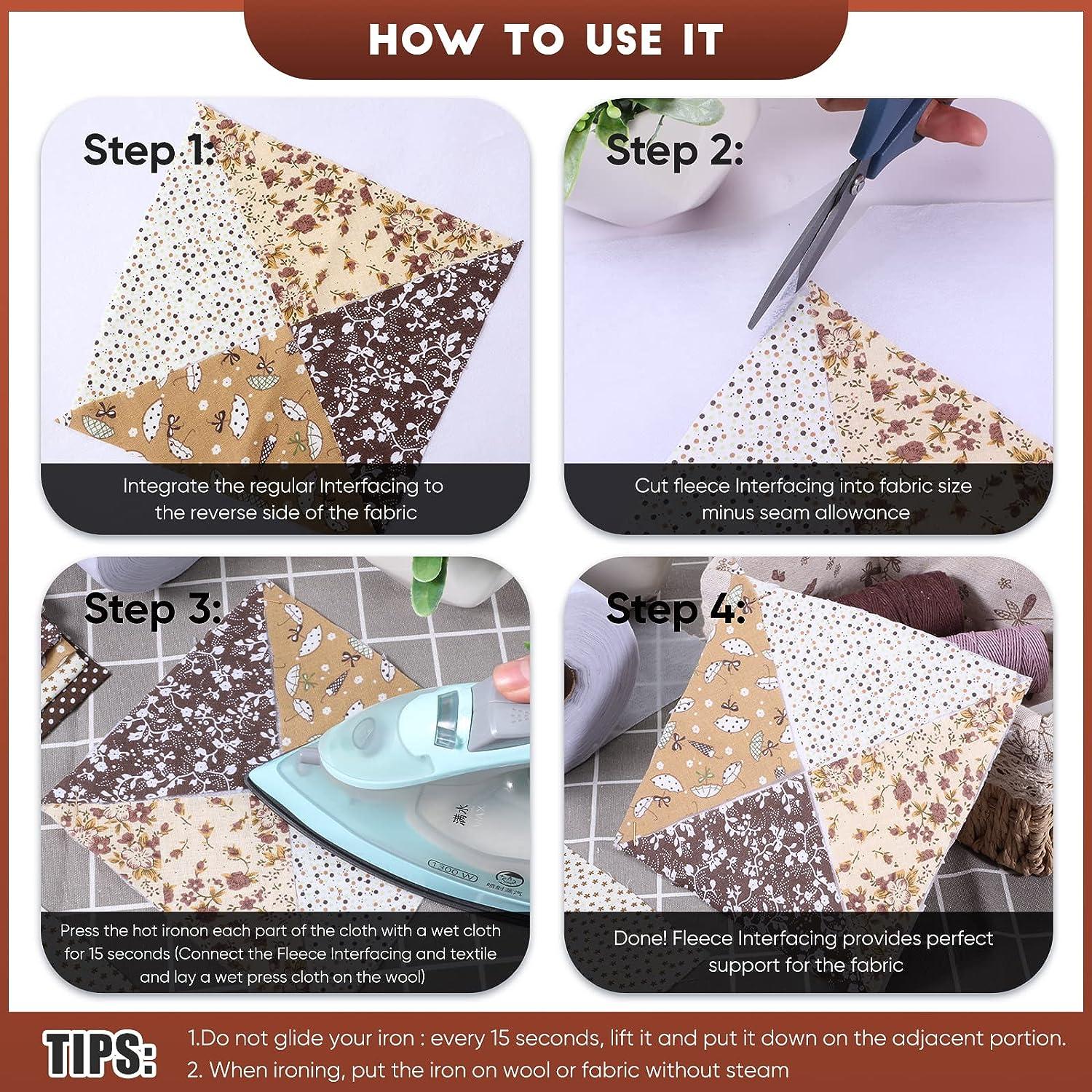 HOW TO USE IT

Step 1:

Integrate the regular Interfacing to the reverse side of the fabric

Step 2:

Cut fleece Interfacing into fabric size minus seam allowance

Step 3:

满水 MAX

1300 W

Press the hot ironon each part of the cloth with a wet cloth for 15 seconds (Connect the Fleece Interfacing and textile and lay a wet press cloth on the wool)

Step 4:

Done! Fleece Interfacing provides perfect support for the fabric

TIPS:

1.Do not glide your iron : every 15 seconds, lift it and put it down on the adjacent portion.
2. When ironing, put the iron on wool or fabric without steam