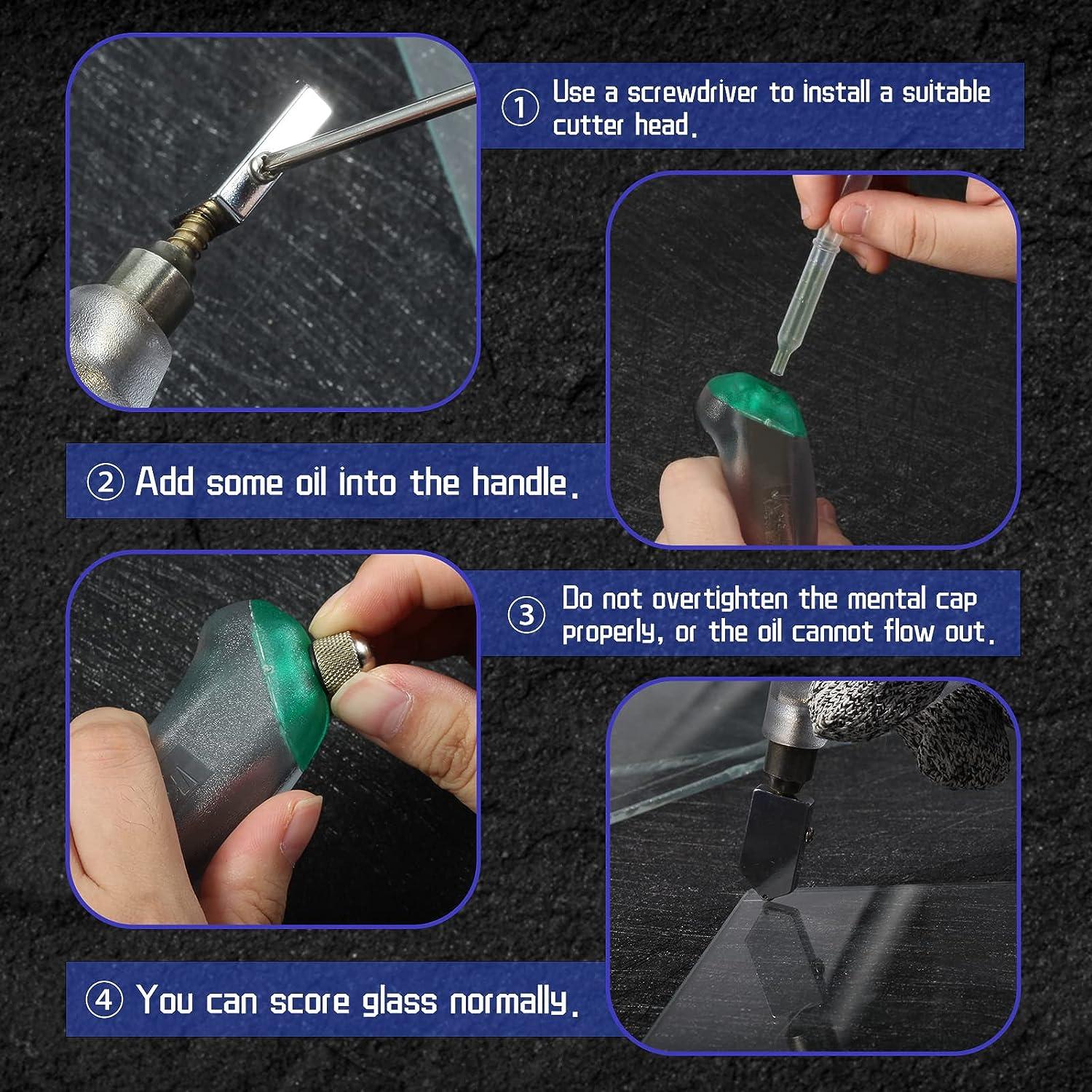 ① Use a screwdriver to install a suitable cutter head.

② Add some oil into the handle.

③ Do not overtighten the mental cap properly, or the oil cannot flow out.

④ You can score glass normally.