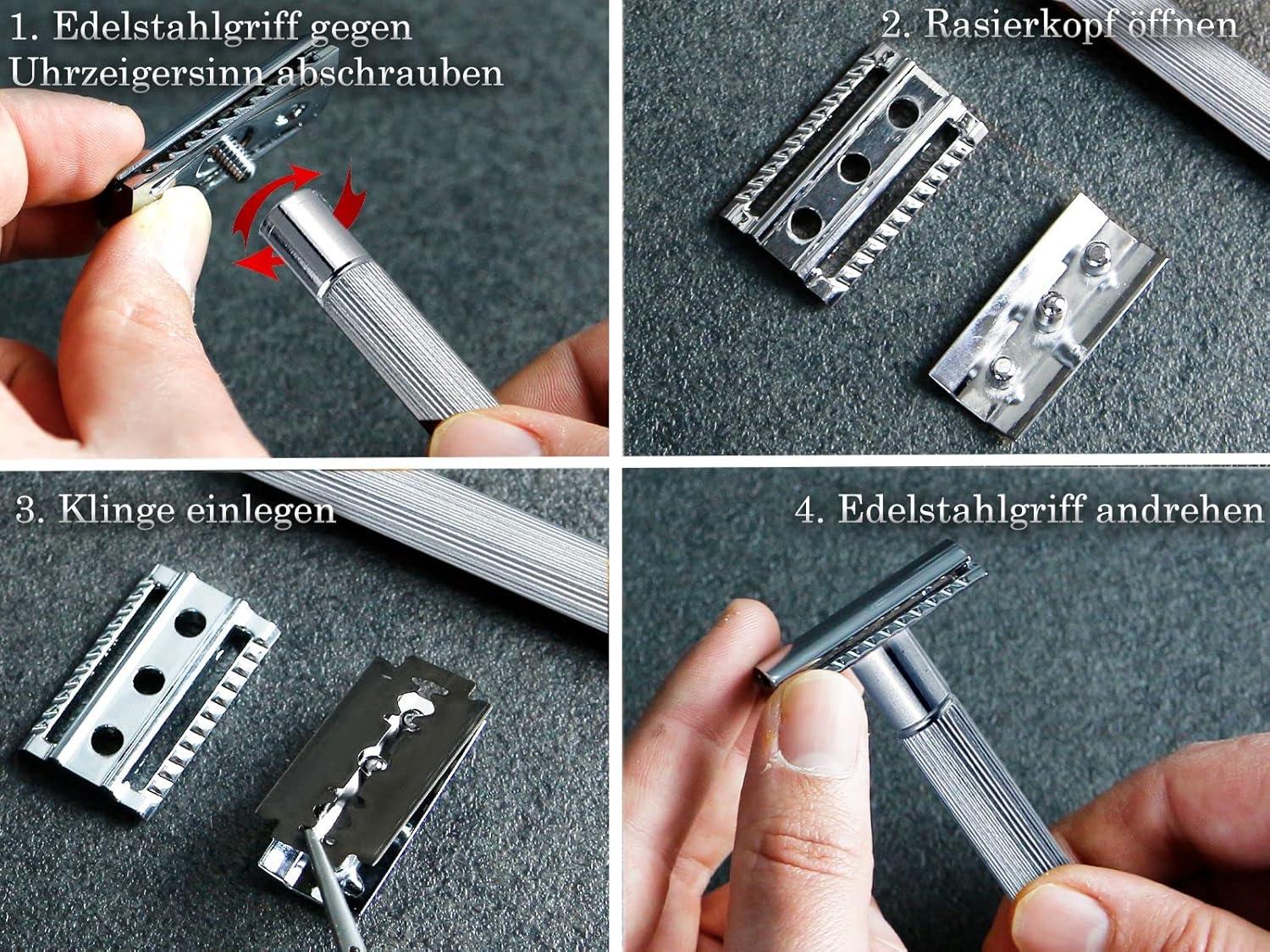 1. Edelstahlgriff gegen Uhrzeigersinn abschrauben

2. Rasierkopf öffnen

3. Klinge einlegen

4. Edelstahlgriff andrehen