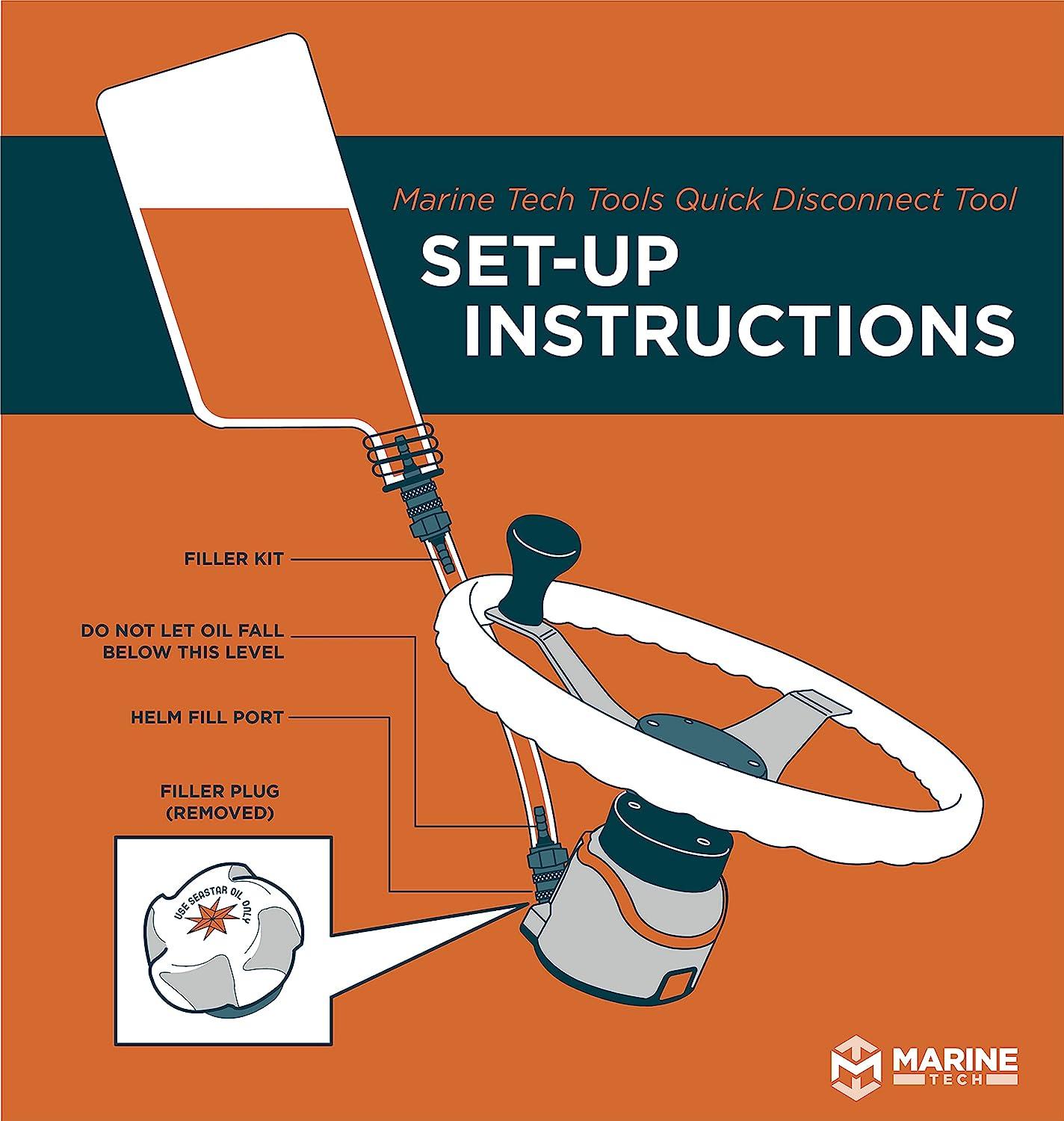 Marine Tech Tools Quick Disconnect Tool

SET-UP INSTRUCTIONS

FILLER KIT

DO NOT LET OIL FALL BELOW THIS LEVEL

HELM FILL PORT

FILLER PLUG (REMOVED)

USE SEASTAR OIL ONLY

MARINE TECH