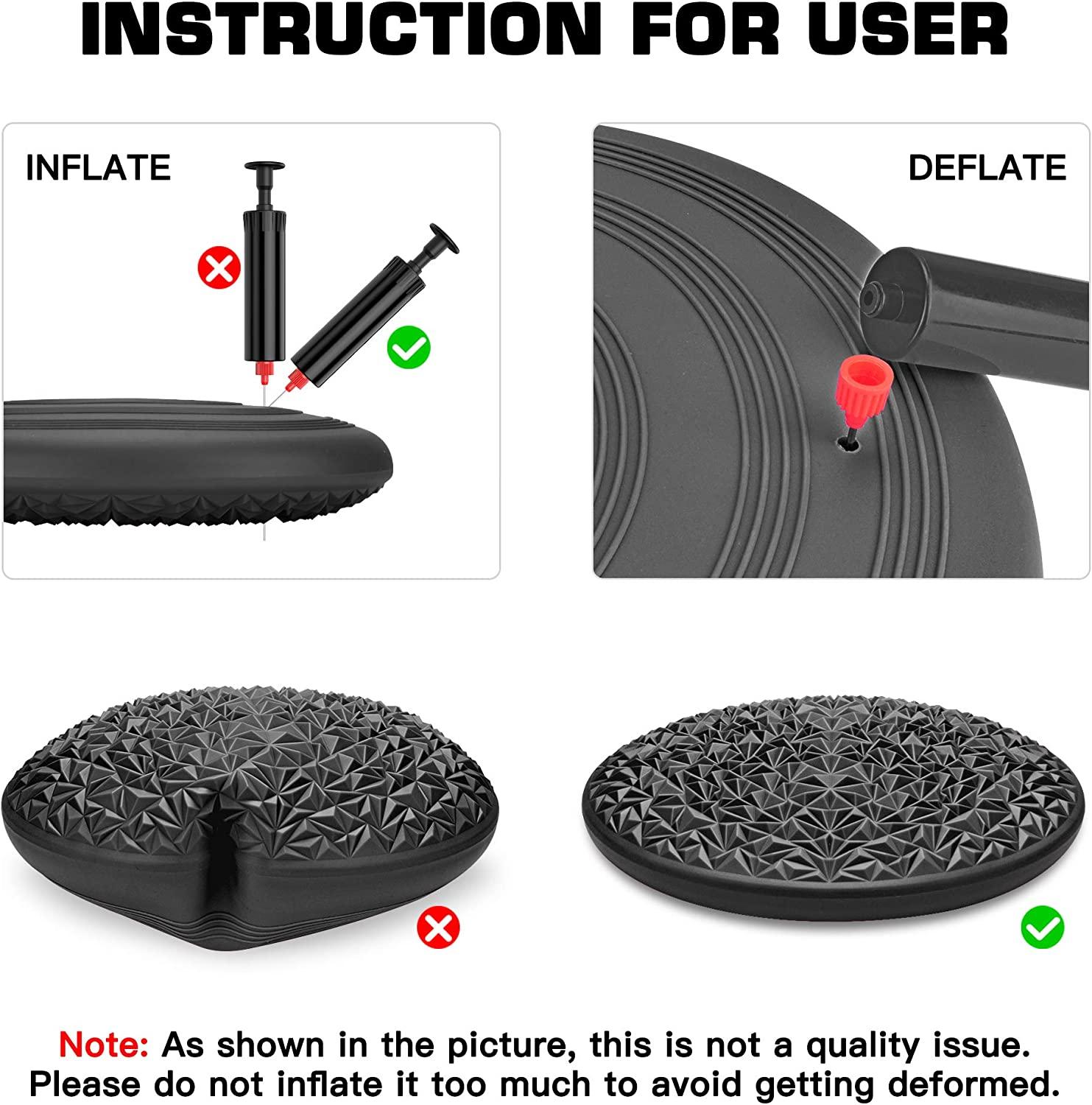 INSTRUCTION FOR USER

INFLATE

DEFLATE

Note: As shown in the picture, this is not a quality issue. Please do not inflate it too much to avoid getting deformed.