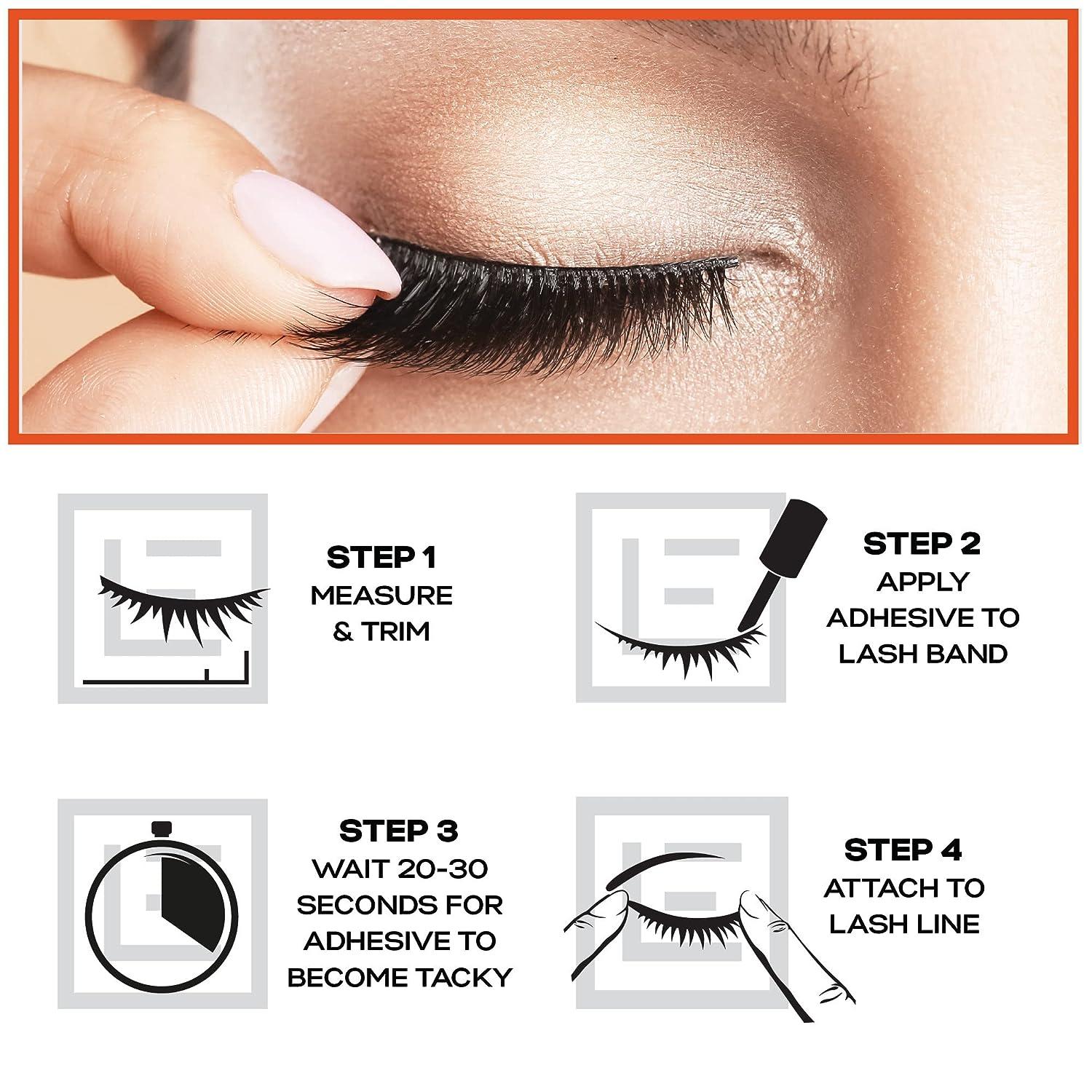 STEP 1
MEASURE & TRIM

STEP 2
APPLY ADHESIVE TO LASH BAND

STEP 3
WAIT 20-30 SECONDS FOR ADHESIVE TO BECOME TACKY

STEP 4
ATTACH TO LASH LINE