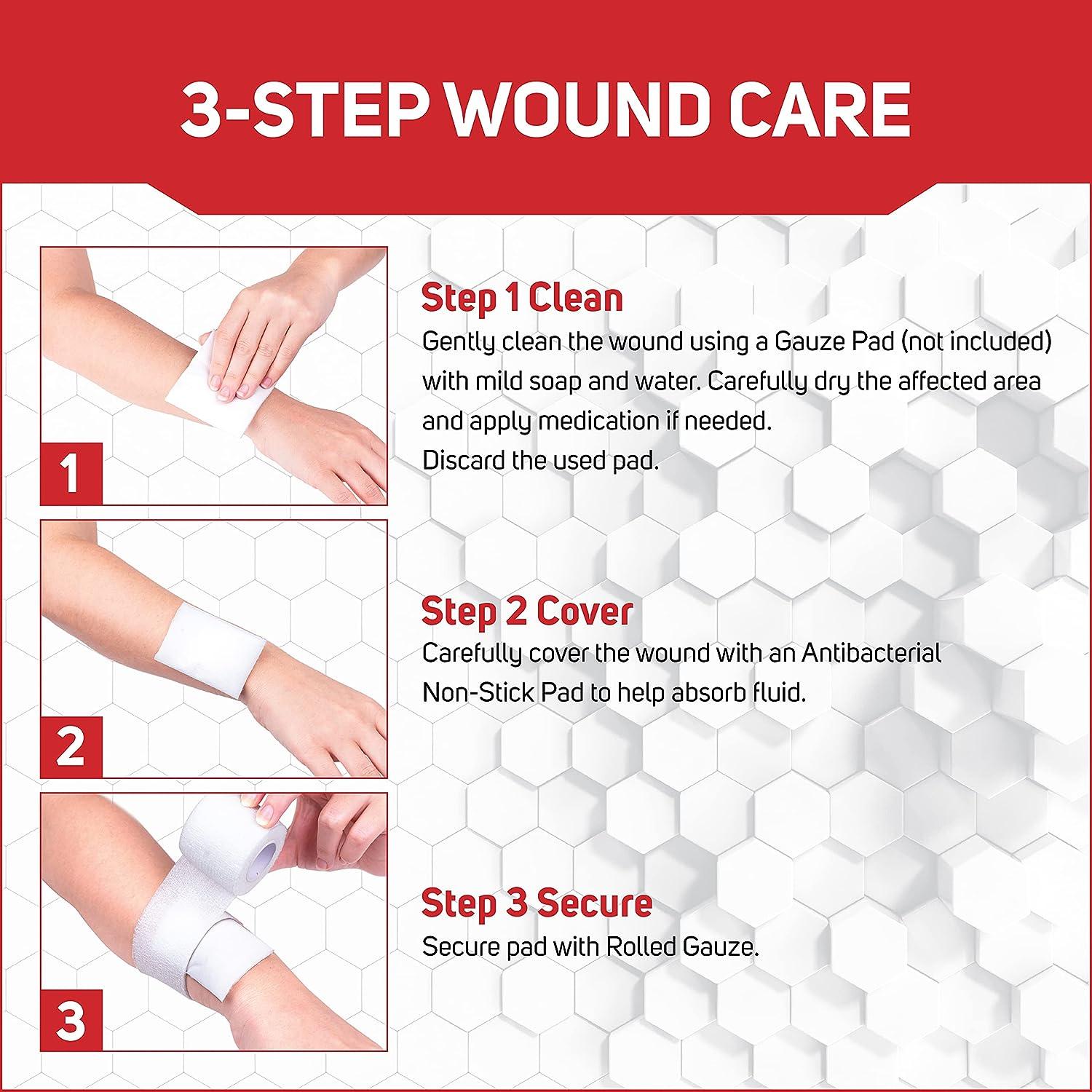 3-STEP WOUND CARE

1

Step 1 Clean
Gently clean the wound using a Gauze Pad (not included) with mild soap and water. Carefully dry the affected area and apply medication if needed.
Discard the used pad.

2

Step 2 Cover
Carefully cover the wound with an Antibacterial Non-Stick Pad to help absorb fluid.

3

Step 3 Secure
Secure pad with Rolled Gauze.