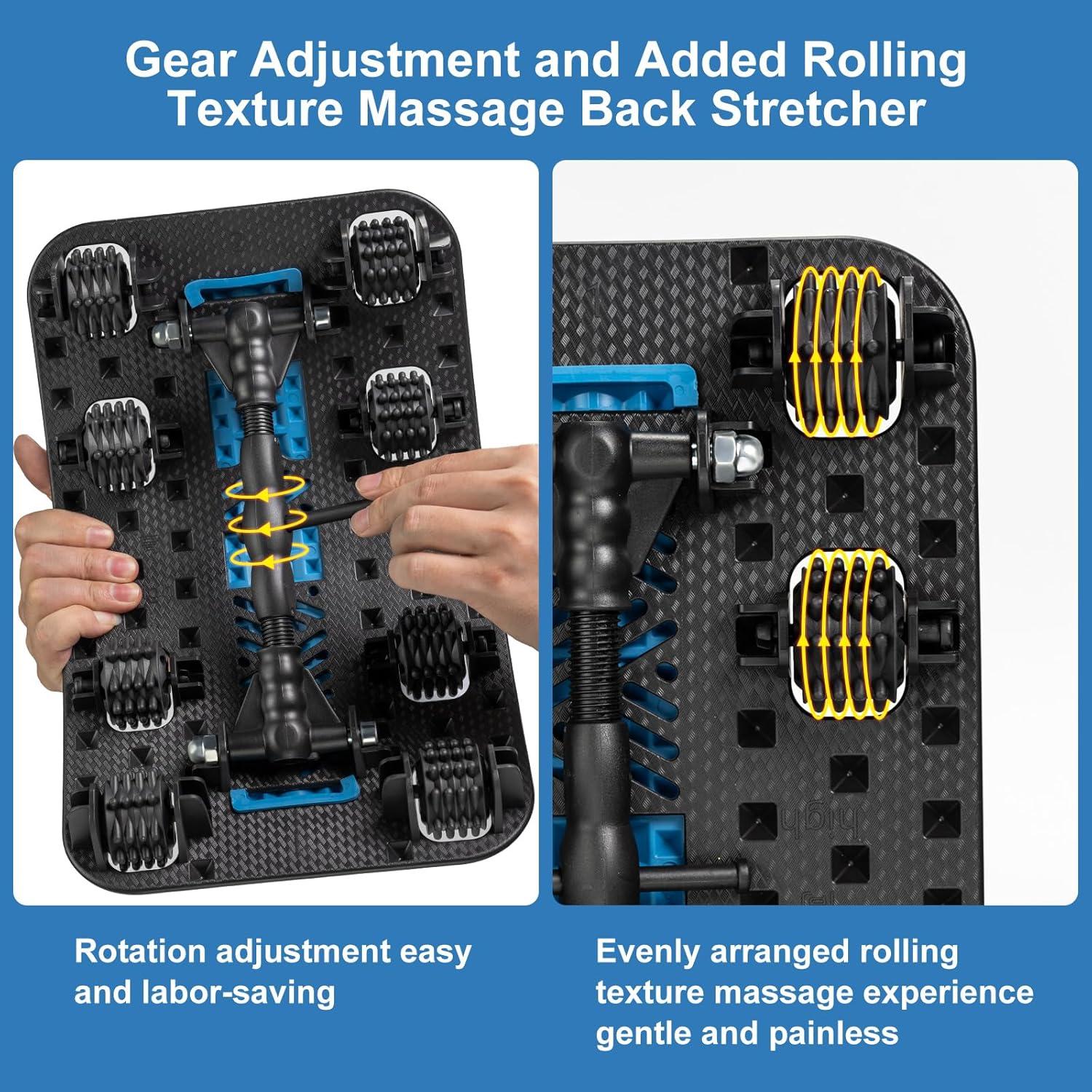 Gear Adjustment and Added Rolling Texture Massage Back Stretcher

high

Rotation adjustment easy and labor-saving

Evenly arranged rolling texture massage experience gentle and painless