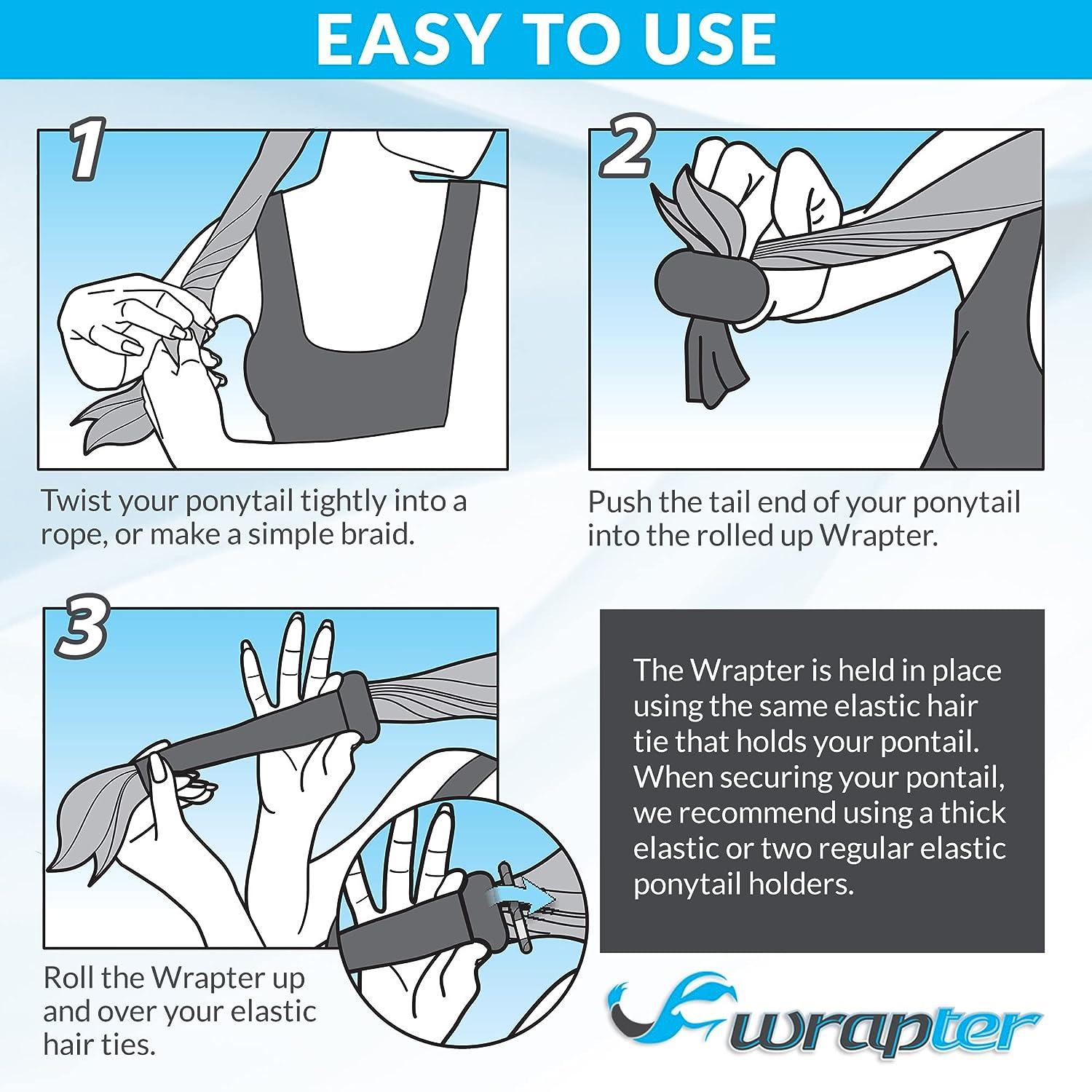 EASY TO USE

1

Twist your ponytail tightly into a rope, or make a simple braid.

2

Push the tail end of your ponytail into the rolled up Wrapter.

3

Roll the Wrapter up and over your elastic hair ties.

The Wrapter is held in place using the same elastic hair tie that holds your pontail. When securing your pontail, we recommend using a thick elastic or two regular elastic ponytail holders.

wrapter