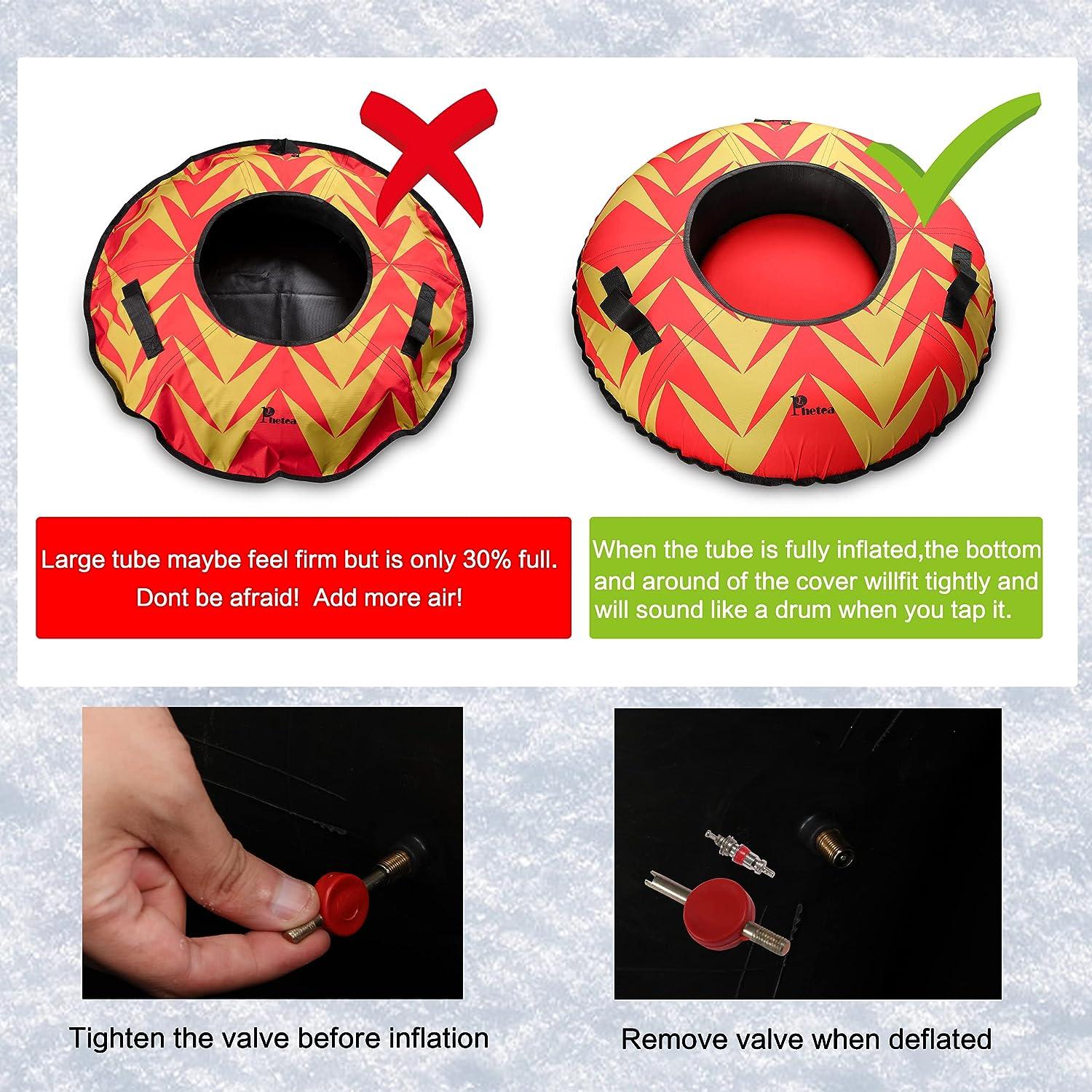 Phetea

Phetea

Large tube maybe feel firm but is only 30% full. Dont be afraid! Add more air!

When the tube is fully inflated,the bottom and around of the cover willfit tightly and will sound like a drum when you tap it.

Tighten the valve before inflation

Remove valve when deflated