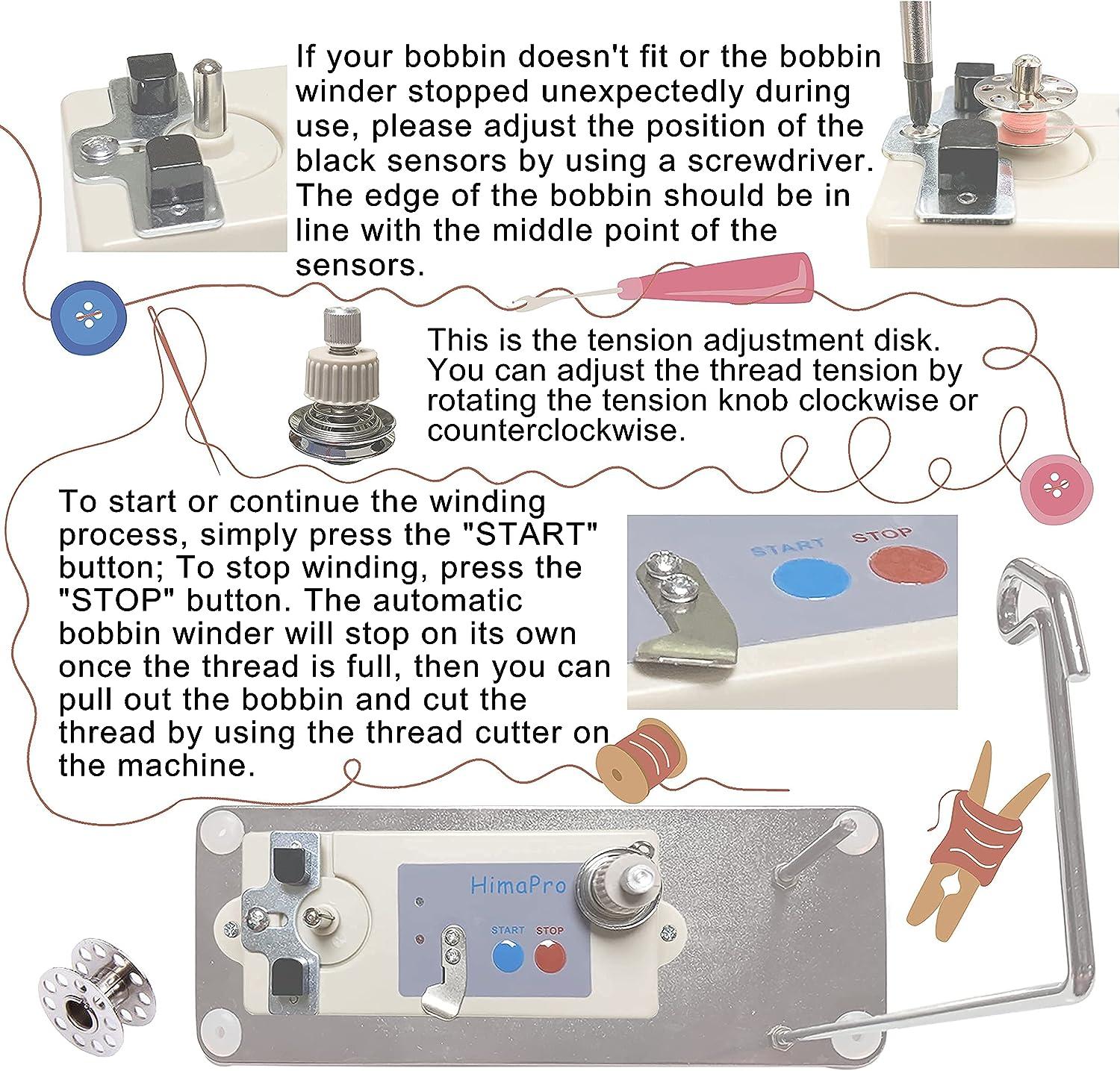 If your bobbin doesn't fit or the bobbin winder stopped unexpectedly during use, please adjust the position of the black sensors by using a screwdriver. The edge of the bobbin should be in line with the middle point of the sensors.

This is the tension adjustment disk. You can adjust the thread tension by rotating the tension knob clockwise or counterclockwise.

To start or continue the winding process, simply press the "START" button; To stop winding, press the "STOP" button. The automatic bobbin winder will stop on its own once the thread is full, then you can pull out the bobbin and cut the thread by using the thread cutter on the machine.

START STOP

HimaPro

START STOP