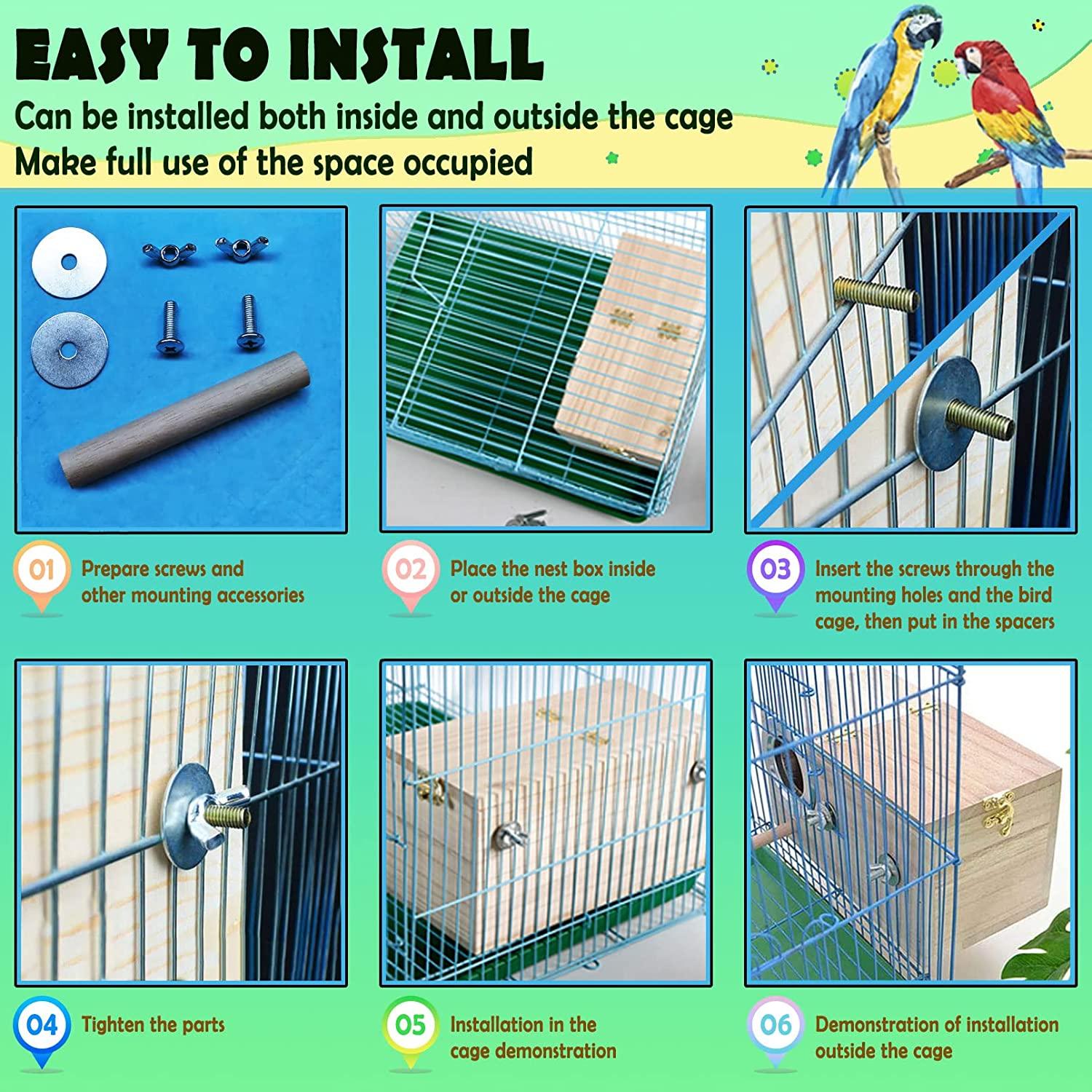 EASY TO INSTALL

Can be installed both inside and outside the cage

Make full use of the space occupied

01 Prepare screws and other mounting accessories

02 Place the nest box inside or outside the cage

03 Insert the screws through the mounting holes and the bird cage, then put in the spacers

04 Tighten the parts

05 Installation in the cage demonstration

06 Demonstration of installation outside the cage