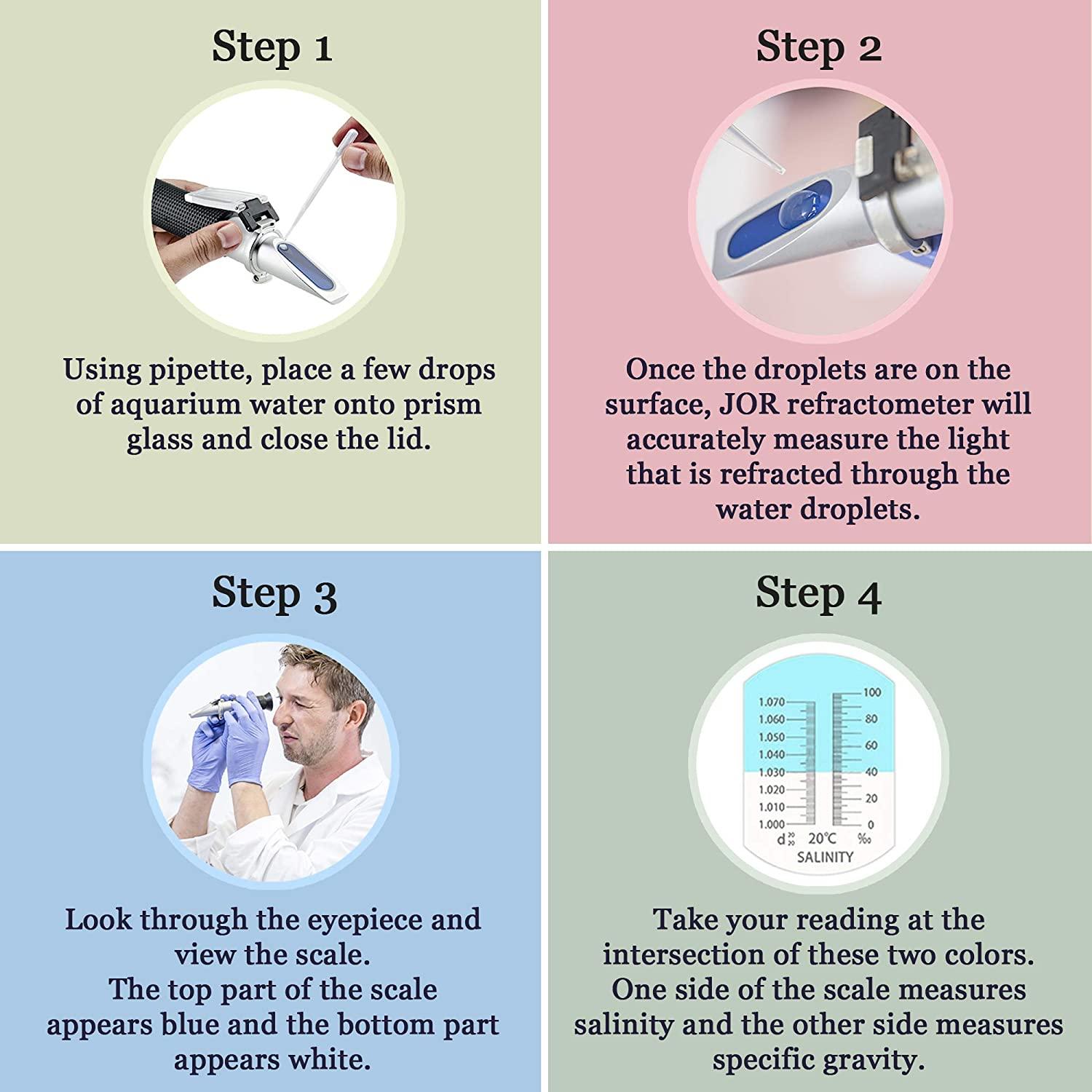 Step 1

Using pipette, place a few drops of aquarium water onto prism glass and close the lid.

Step 2

Once the droplets are on the surface, JOR refractometer will accurately measure the light that is refracted through the water droplets.

Step 3

Look through the eyepiece and view the scale.
The top part of the scale appears blue and the bottom part appears white.

Step 4

1.070
1.060
1.050
1.040
1.030
1.020
1.010
1.000
100
80
60
40
20
0
$d^{20}_{20}$ 20°C ‰
SALINITY

Take your reading at the intersection of these two colors.
One side of the scale measures salinity and the other side measures specific gravity.