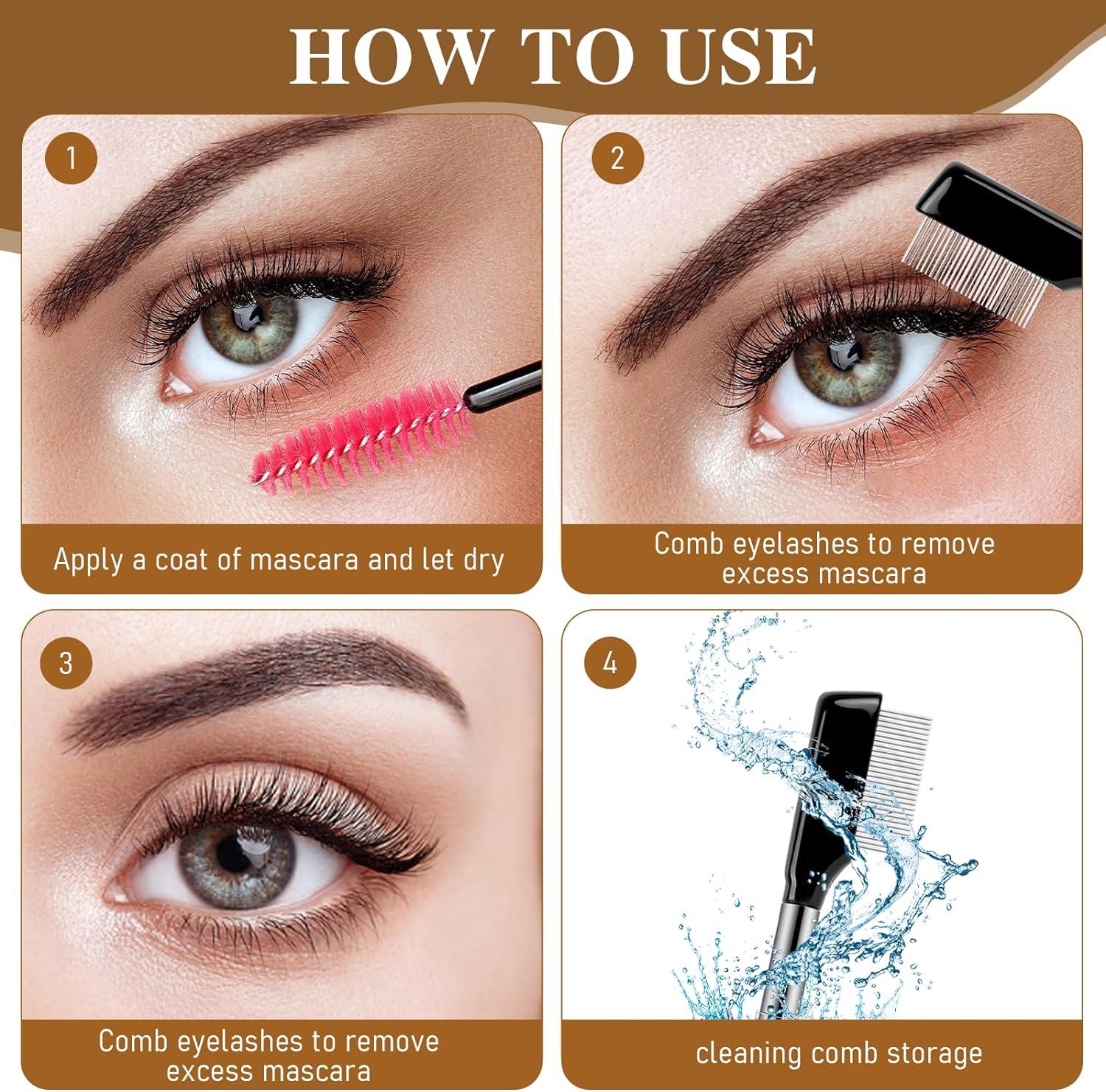 HOW TO USE

1

Apply a coat of mascara and let dry

2

Comb eyelashes to remove excess mascara

3

Comb eyelashes to remove excess mascara

4

cleaning comb storage