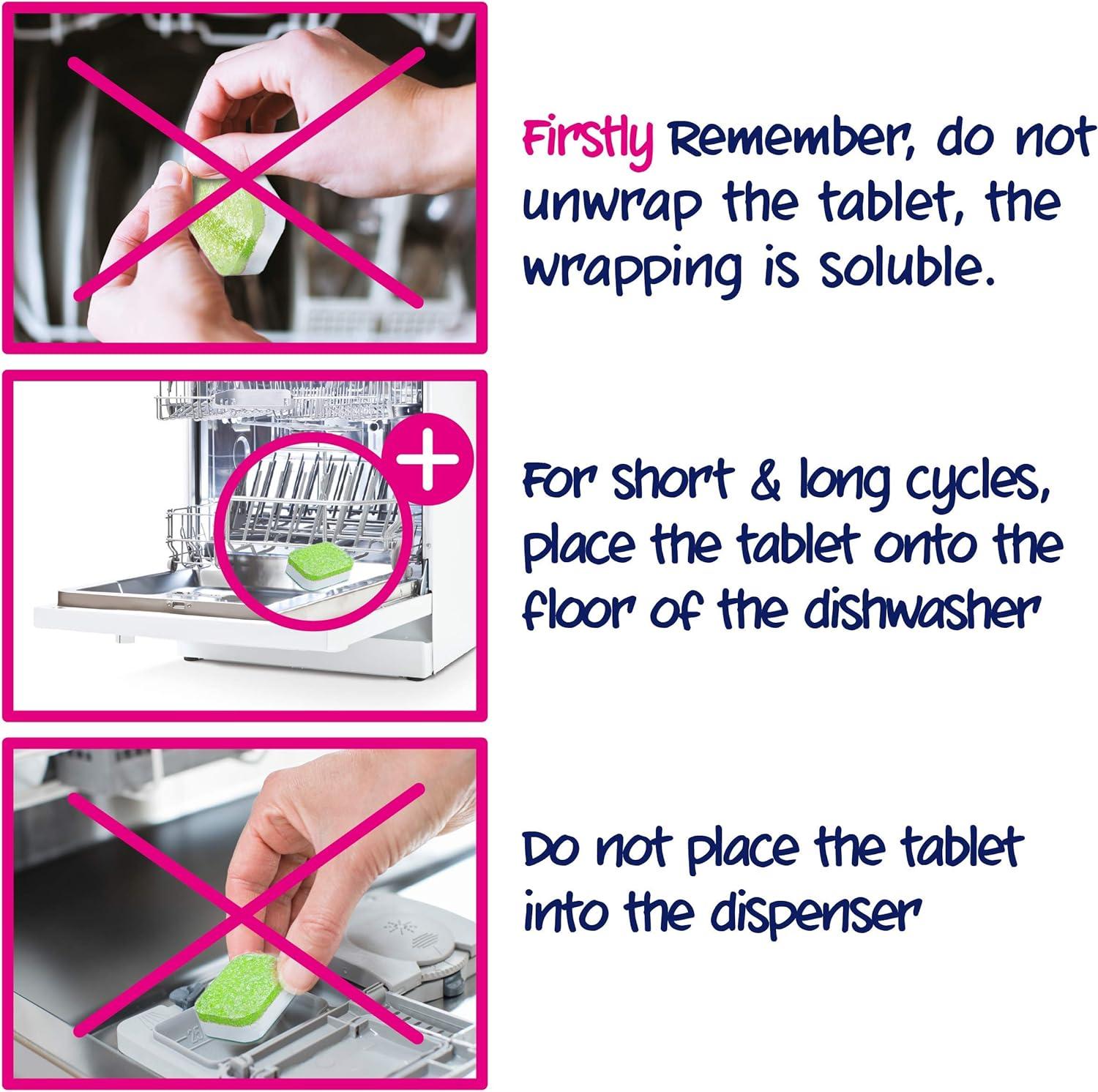 Firstly Remember, do not unwrap the tablet, the wrapping is soluble.

For short & long cycles, place the tablet onto the floor of the dishwasher

Do not place the tablet into the dispenser