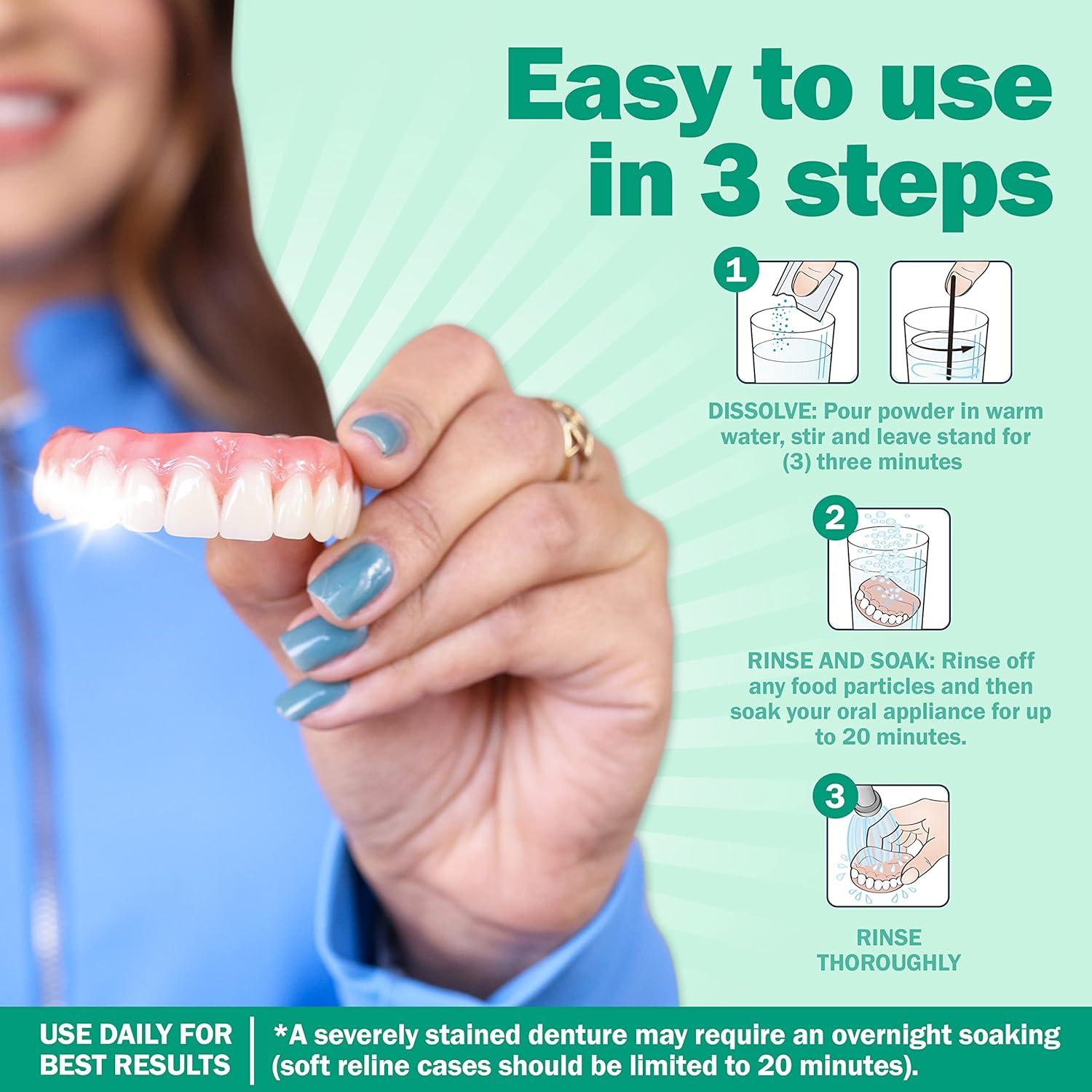 Easy to use in 3 steps

1

DISSOLVE: Pour powder in warm water, stir and leave stand for (3) three minutes

2

RINSE AND SOAK: Rinse off any food particles and then soak your oral appliance for up to 20 minutes.

3

RINSE THOROUGHLY

USE DAILY FOR BEST RESULTS

*A severely stained denture may require an overnight soaking (soft reline cases should be limited to 20 minutes).