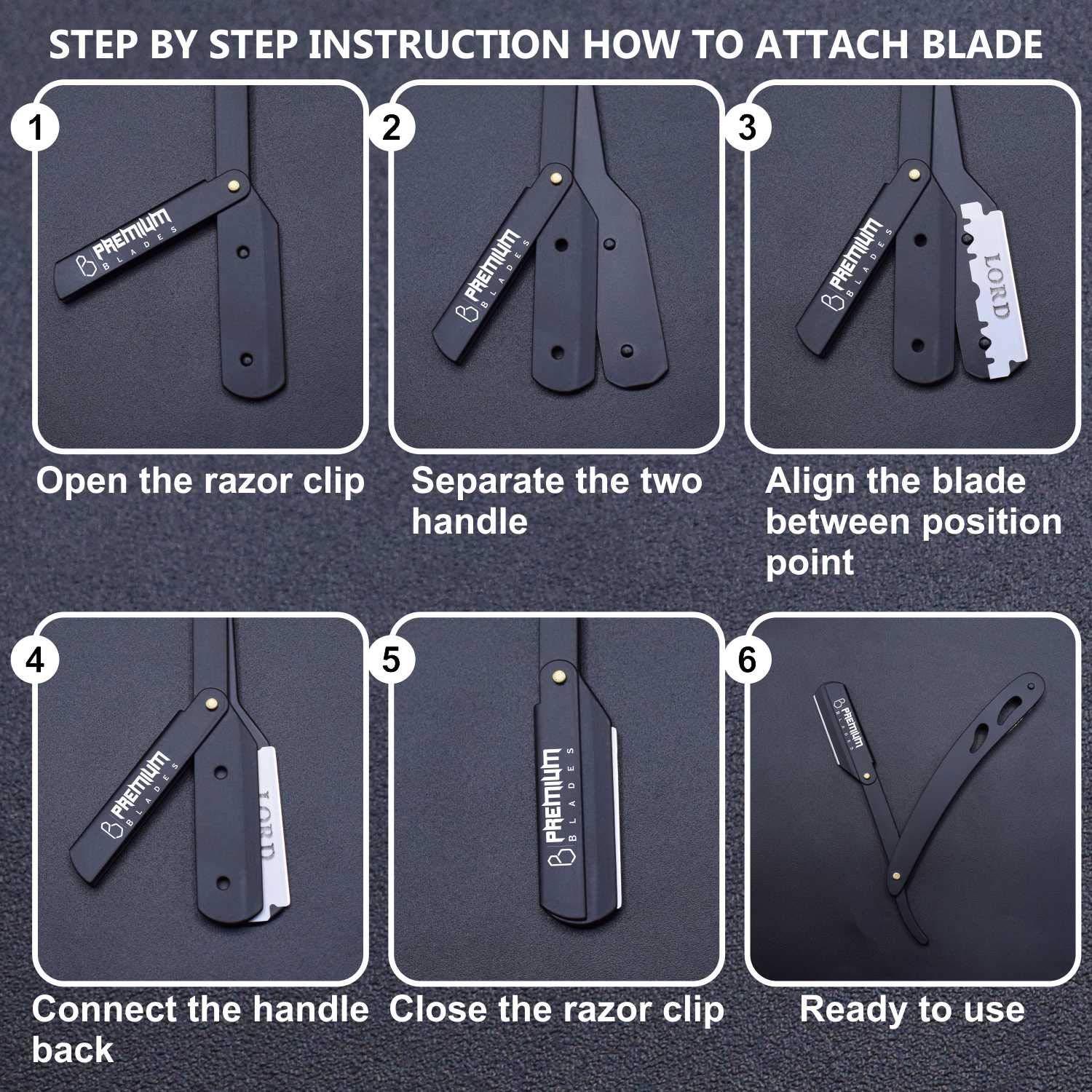 STEP BY STEP INSTRUCTION HOW TO ATTACH BLADE

1

PREMIUM BLADES

Open the razor clip

2

PREMIUM BLADES

Separate the two handle

3

PREMIUM BLADES

LORD

Align the blade between position point

4

PREMIUM BLADES

LORD

Connect the handle back

5

PREMIUM BLADES

Close the razor clip

6

PREMIUM BLADES

Ready to use