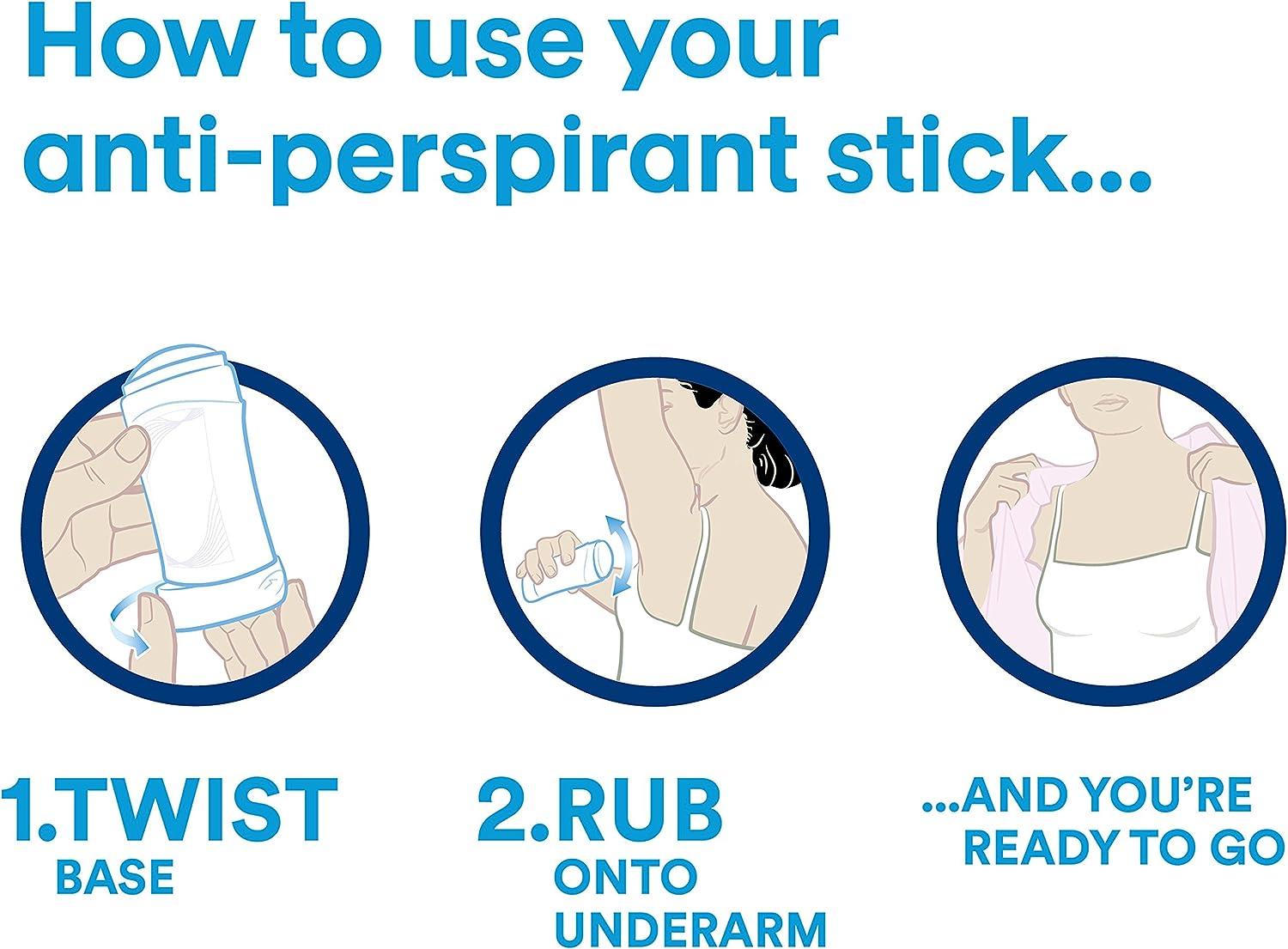 How to use your anti-perspirant stick...

1.TWIST BASE

2.RUB ONTO UNDERARM

...AND YOU'RE READY TO GO