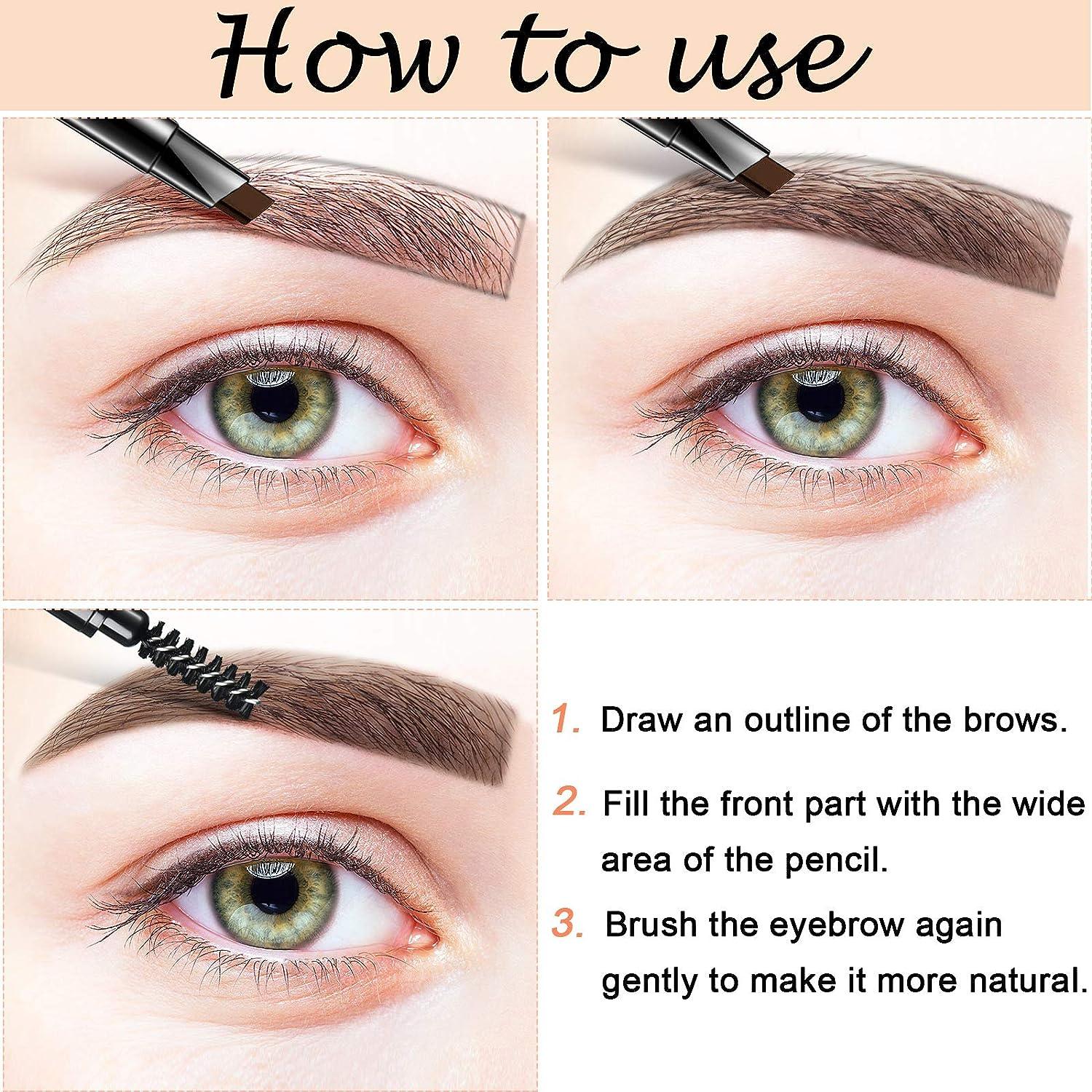 How to use

1. Draw an outline of the brows.

2. Fill the front part with the wide area of the pencil.

3. Brush the eyebrow again gently to make it more natural.