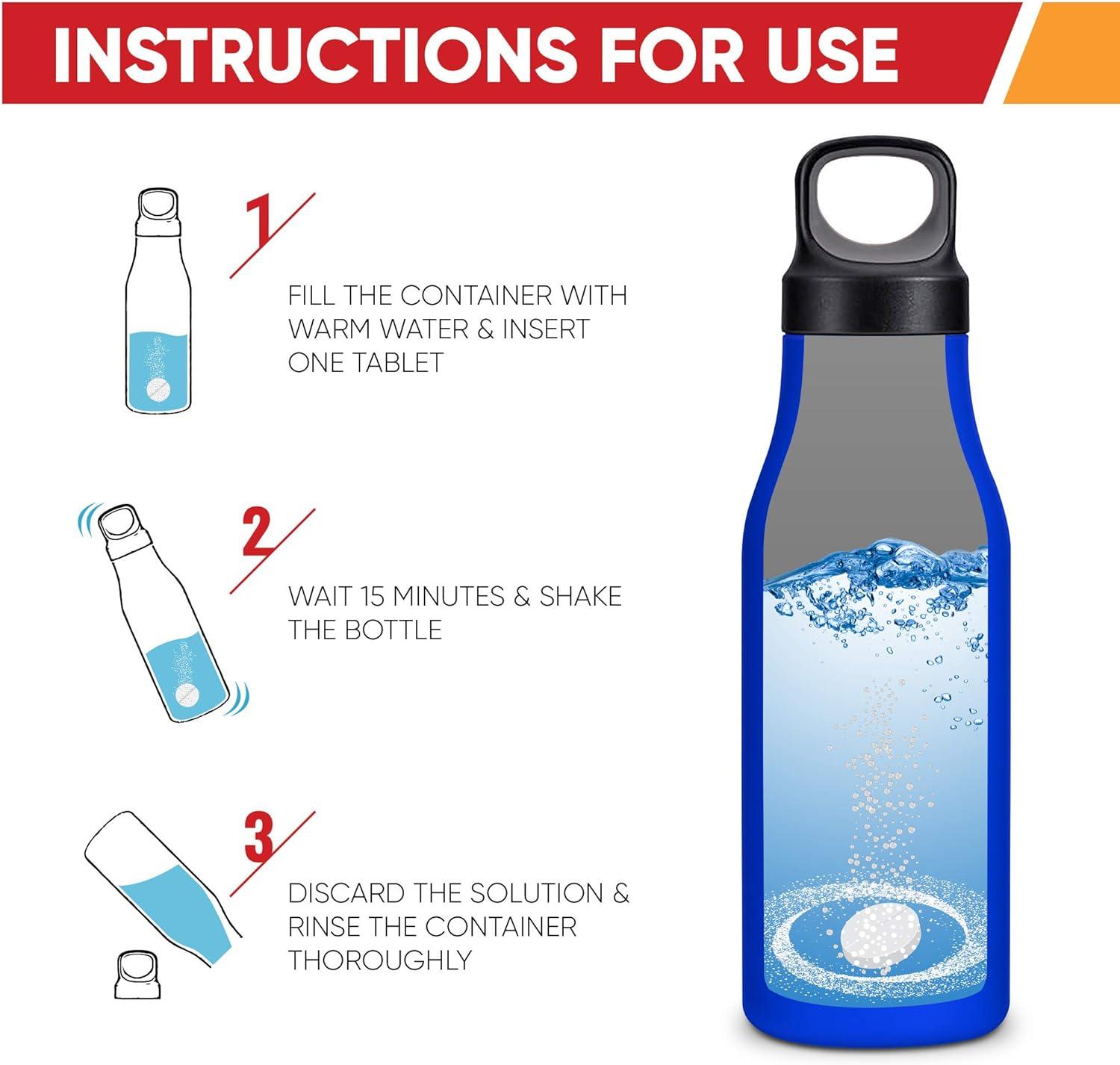 INSTRUCTIONS FOR USE

1

FILL THE CONTAINER WITH WARM WATER & INSERT ONE TABLET

2

WAIT 15 MINUTES & SHAKE THE BOTTLE

3

DISCARD THE SOLUTION & RINSE THE CONTAINER THOROUGHLY