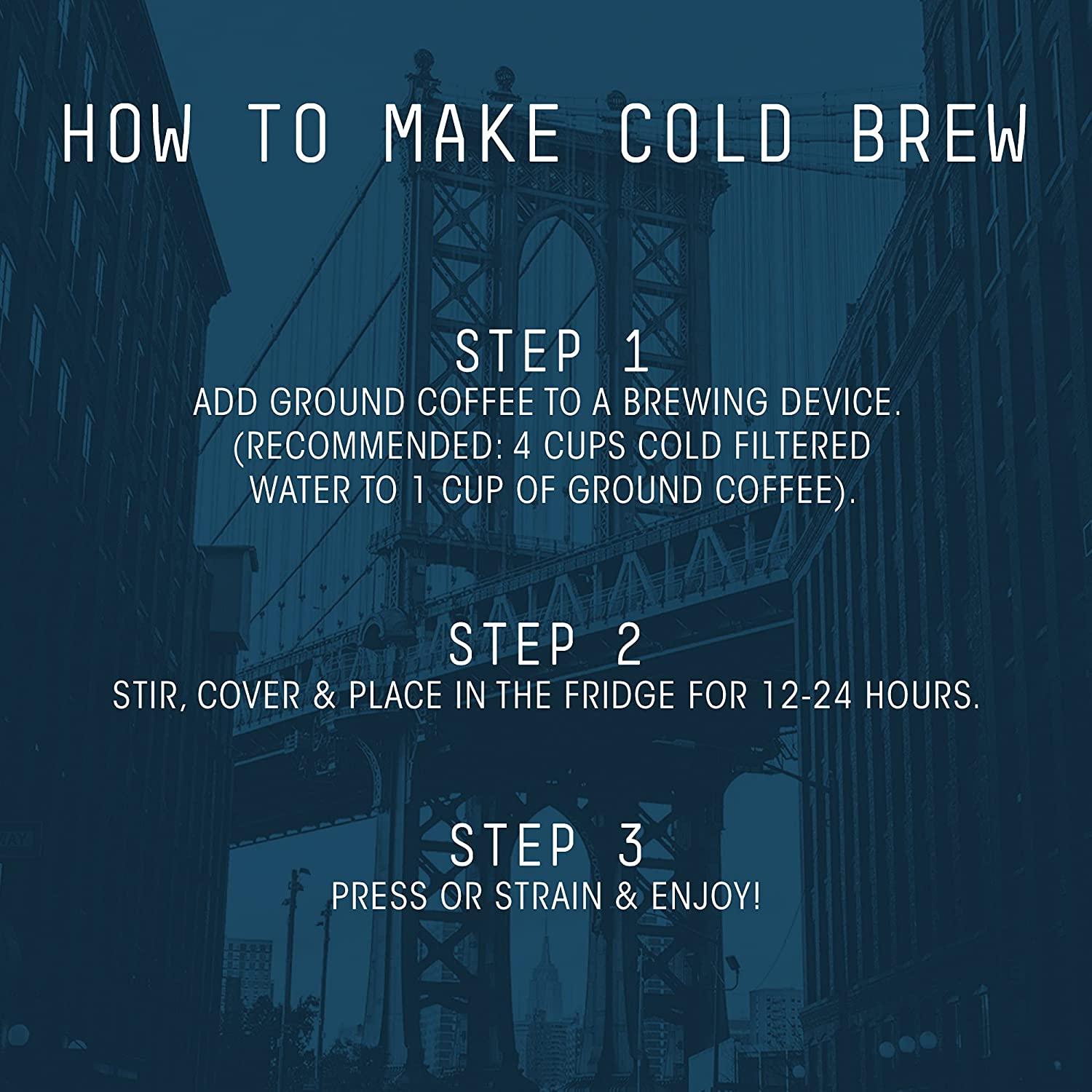 HOW TO MAKE COLD BREW

STEP 1
ADD GROUND COFFEE TO A BREWING DEVICE. (RECOMMENDED: 4 CUPS COLD FILTERED WATER TO 1 CUP OF GROUND COFFEE).

STEP 2
STIR, COVER & PLACE IN THE FRIDGE FOR 12-24 HOURS.

STEP 3
PRESS OR STRAIN & ENJOY!