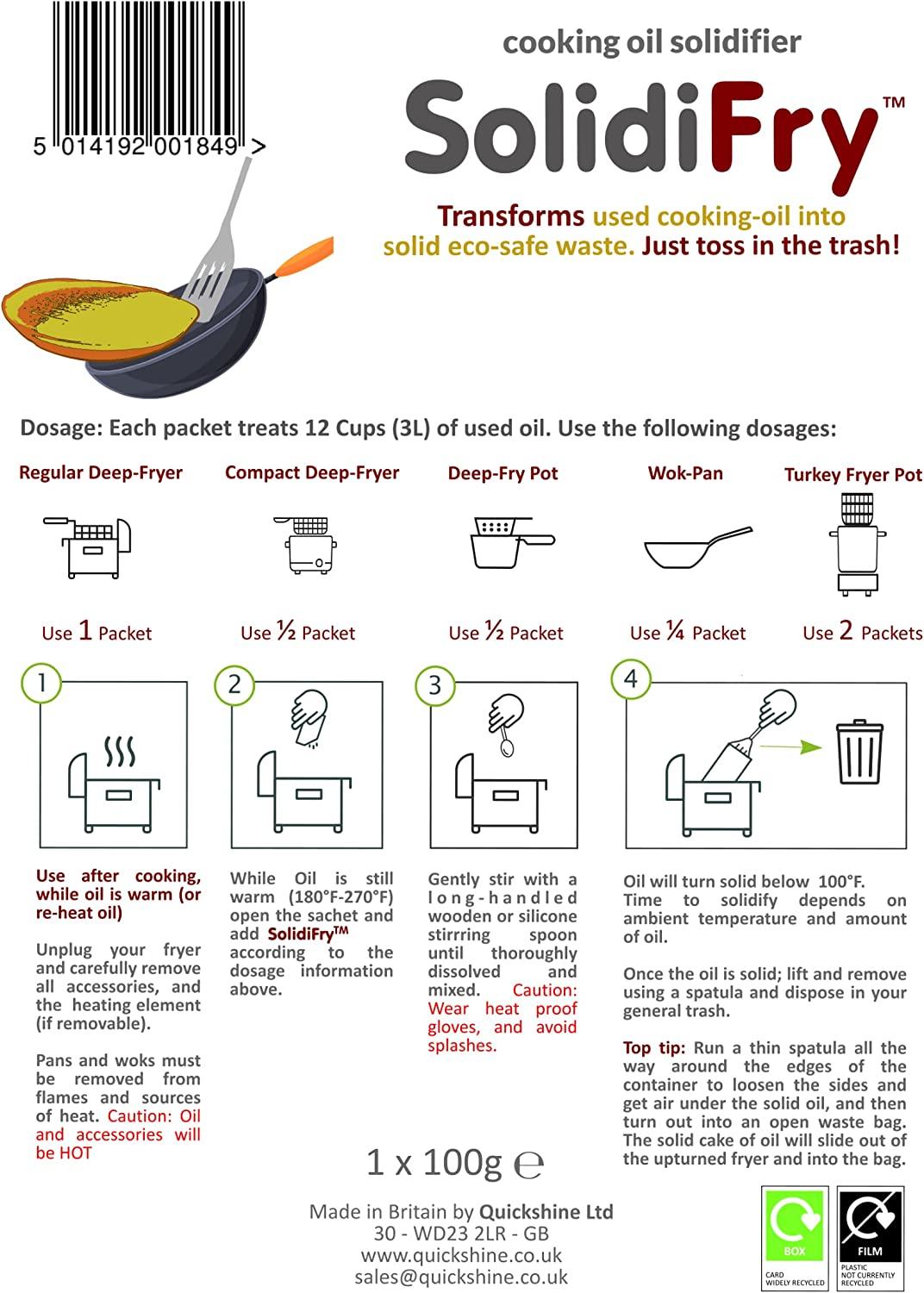 5 014192 001849 >

cooking oil solidifier

SolidiFry™

Transforms used cooking-oil into solid eco-safe waste. Just toss in the trash!

Dosage: Each packet treats 12 Cups (3L) of used oil. Use the following dosages:

Regular Deep-Fryer

Use 1 Packet

Compact Deep-Fryer

Use ½ Packet

Deep-Fry Pot

Use ½ Packet

Wok-Pan

Use ¼ Packet

Turkey Fryer Pot

Use 2 Packets

1

Use after cooking, while oil is warm (or re-heat oil)

Unplug your fryer and carefully remove all accessories, and the heating element (if removable).

Pans and woks must be removed from flames and sources of heat. Caution: Oil and accessories will be HOT

2

While Oil is still warm (180°F-270°F) open the sachet and add SolidiFry™ according to the dosage information above.

3

Gently stir with a long-handled wooden or silicone stirrring spoon until thoroughly dissolved and mixed. Caution: Wear heat proof gloves, and avoid splashes.

4

Oil will turn solid below 100°F. Time to solidify depends on ambient temperature and amount of oil.

Once the oil is solid; lift and remove using a spatula and dispose in your general trash.

Top tip: Run a thin spatula all the way around the edges of the container to loosen the sides and get air under the solid oil, and then turn out into an open waste bag. The solid cake of oil will slide out of the upturned fryer and into the bag.

1 x 100g ℮

Made in Britain by Quickshine Ltd
30 - WD23 2LR - GB
www.quickshine.co.uk
sales@quickshine.co.uk

BOX
CARD WIDELY RECYCLED

FILM
PLASTIC NOT CURRENTLY RECYCLED