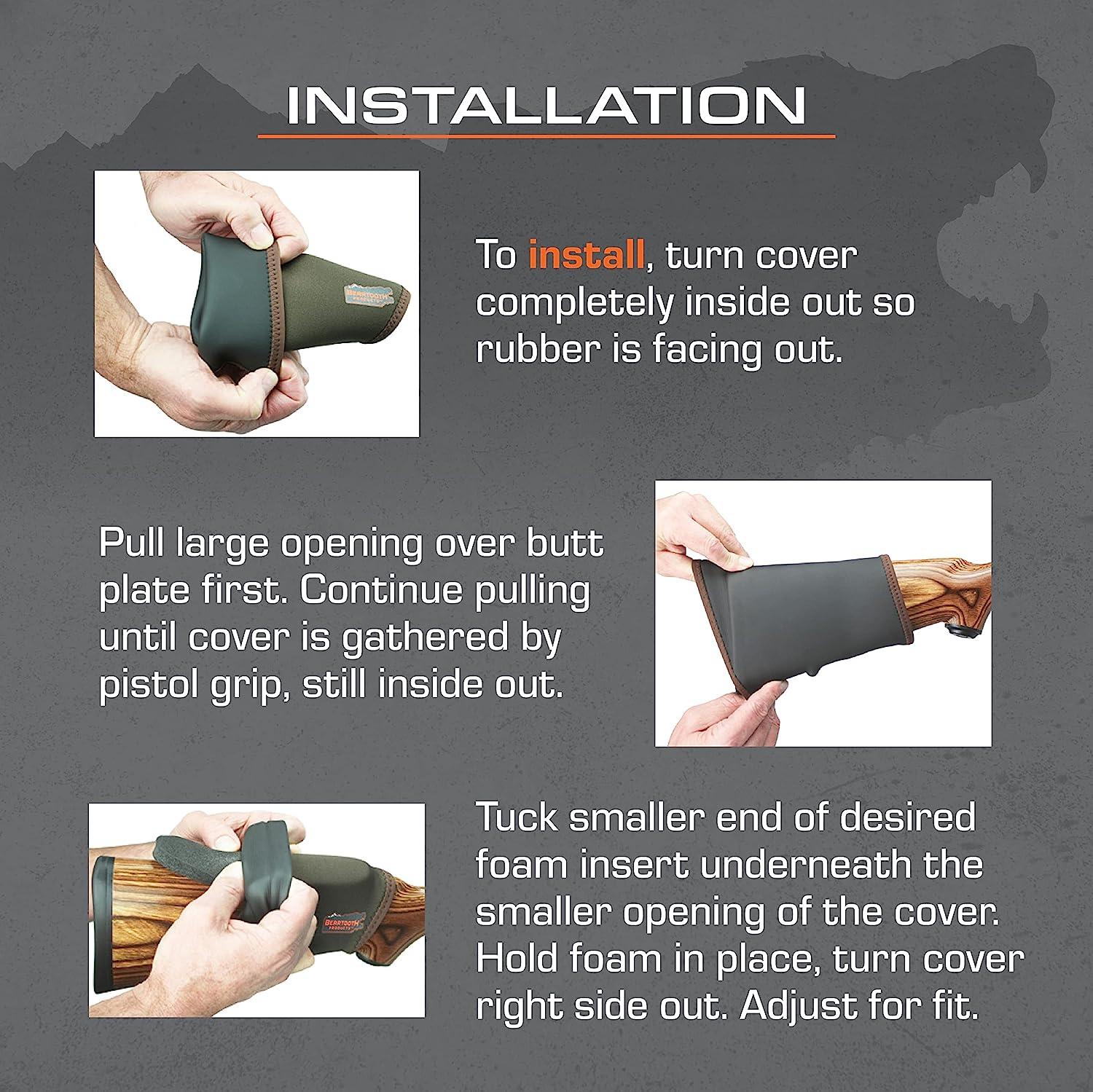 INSTALLATION

BEARTOOTH PRODUCTS

To install, turn cover completely inside out so rubber is facing out.

Pull large opening over butt plate first. Continue pulling until cover is gathered by pistol grip, still inside out.

BEARTOOTH PRODUCTS

Tuck smaller end of desired foam insert underneath the smaller opening of the cover. Hold foam in place, turn cover right side out. Adjust for fit.