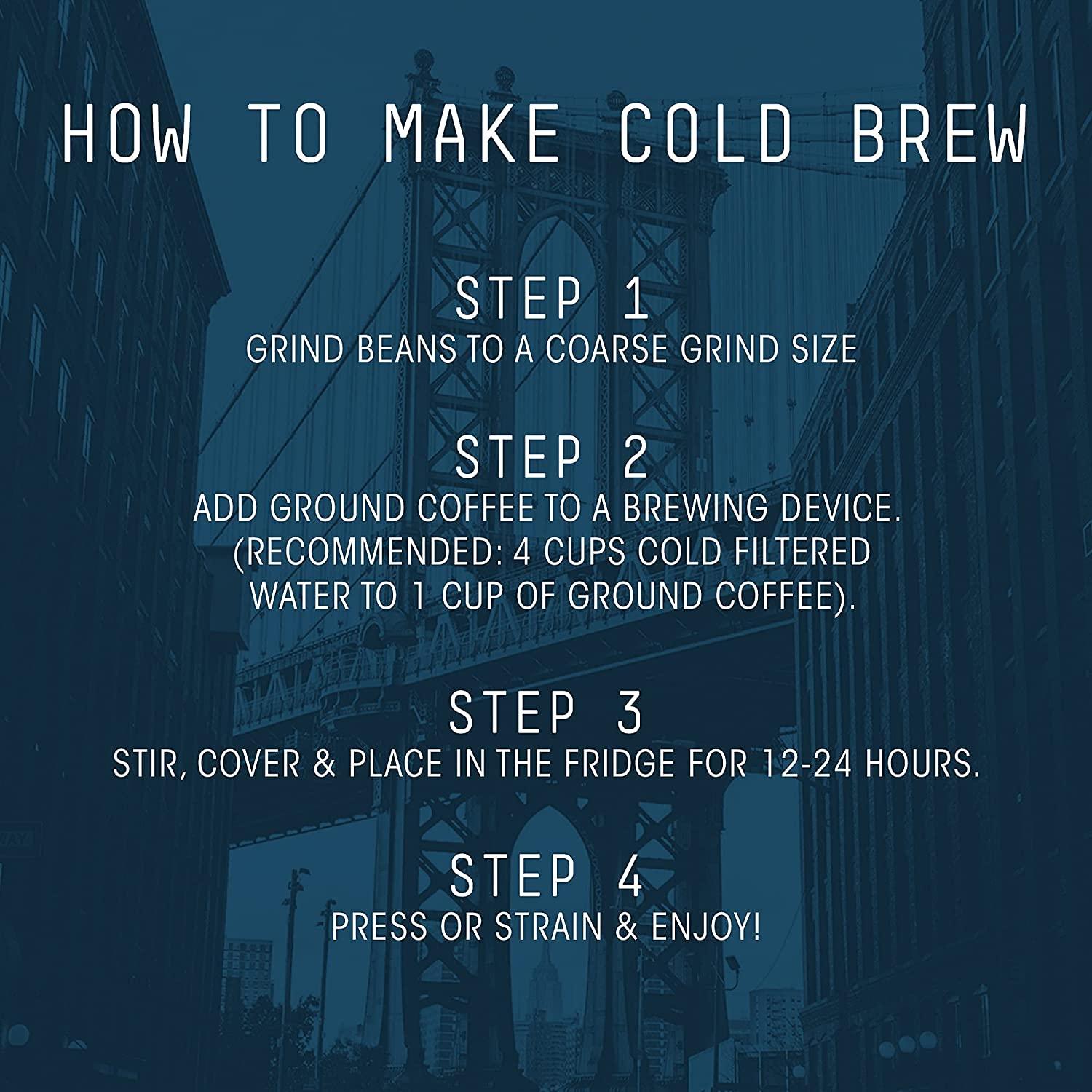 HOW TO MAKE COLD BREW

STEP 1
GRIND BEANS TO A COARSE GRIND SIZE

STEP 2
ADD GROUND COFFEE TO A BREWING DEVICE. (RECOMMENDED: 4 CUPS COLD FILTERED WATER TO 1 CUP OF GROUND COFFEE).

STEP 3
STIR, COVER & PLACE IN THE FRIDGE FOR 12-24 HOURS.

STEP 4
PRESS OR STRAIN & ENJOY!