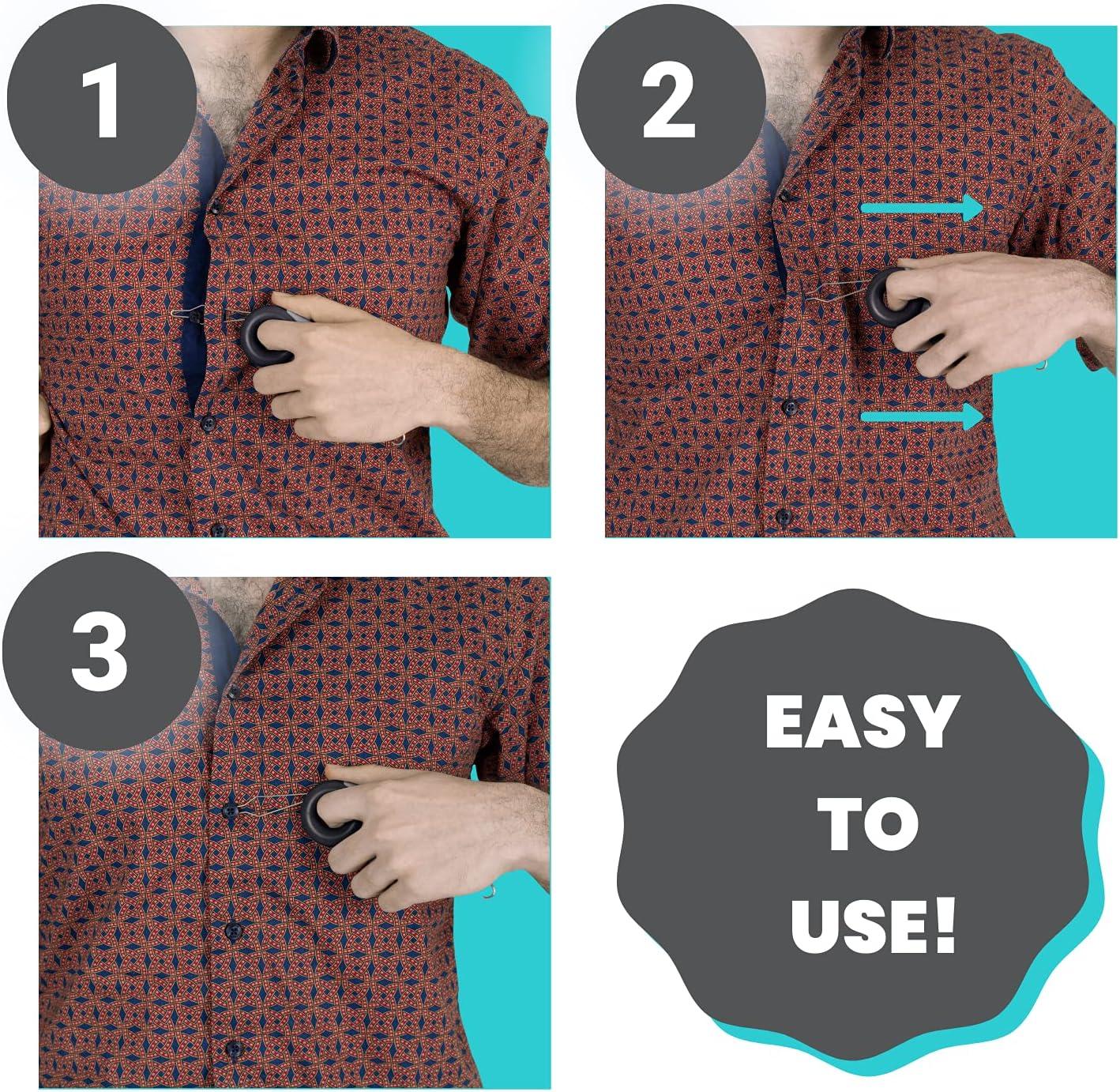 1

2

3

EASY TO USE!