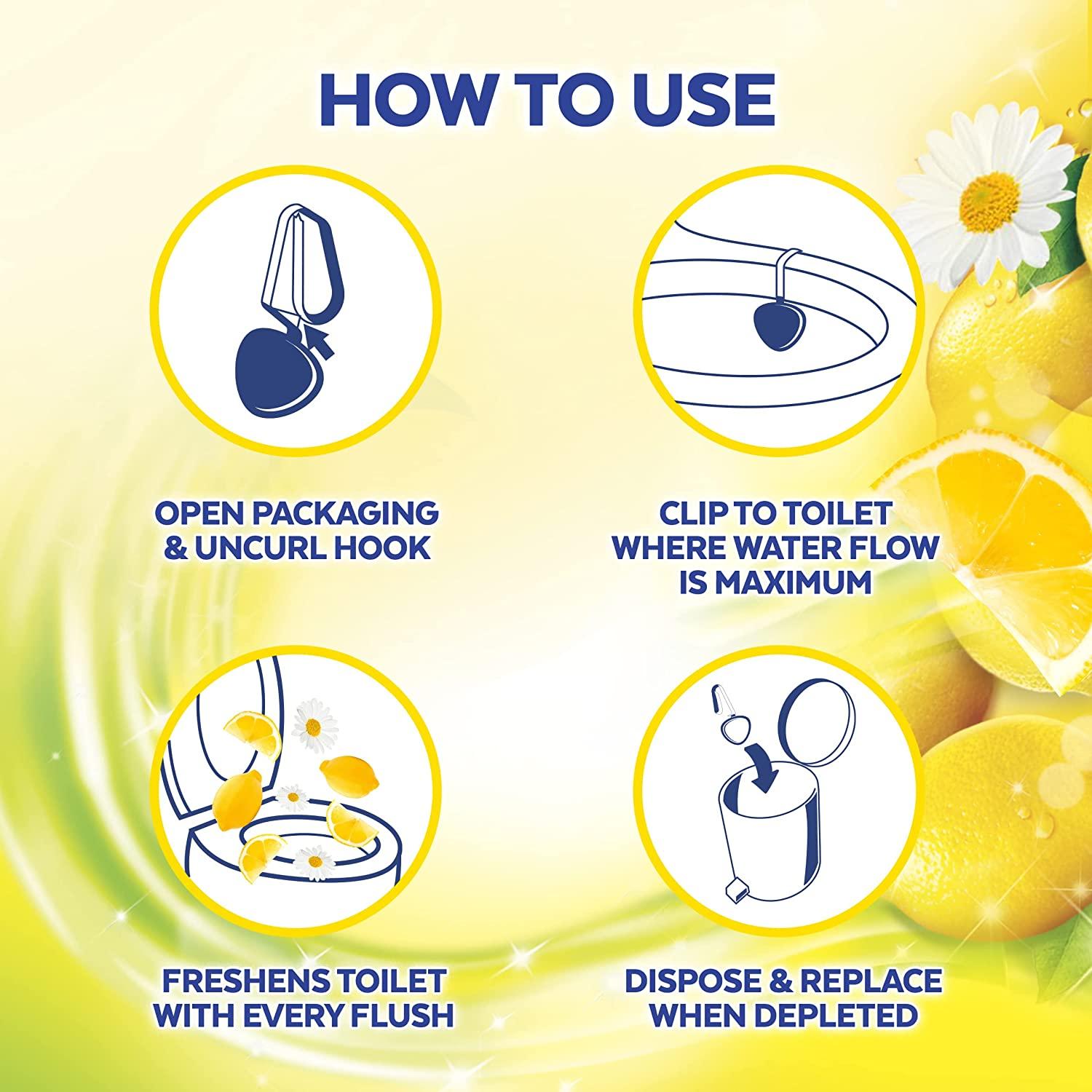 HOW TO USE

OPEN PACKAGING & UNCURL HOOK

CLIP TO TOILET WHERE WATER FLOW IS MAXIMUM

FRESHENS TOILET WITH EVERY FLUSH

DISPOSE & REPLACE WHEN DEPLETED