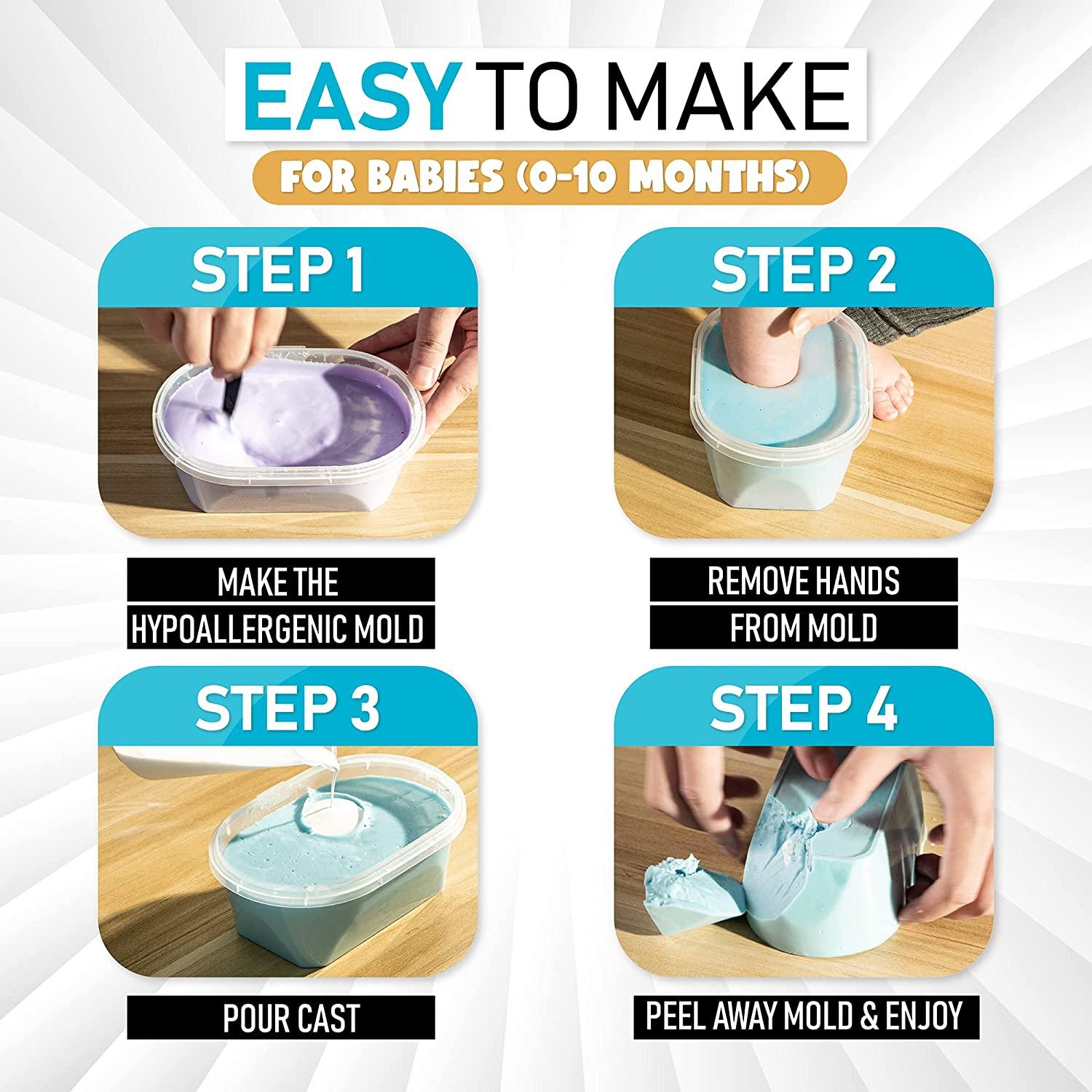 EASY TO MAKE

FOR BABIES (0-10 MONTHS)

STEP 1

MAKE THE HYPOALLERGENIC MOLD

STEP 2

REMOVE HANDS FROM MOLD

STEP 3

POUR CAST

STEP 4

PEEL AWAY MOLD & ENJOY