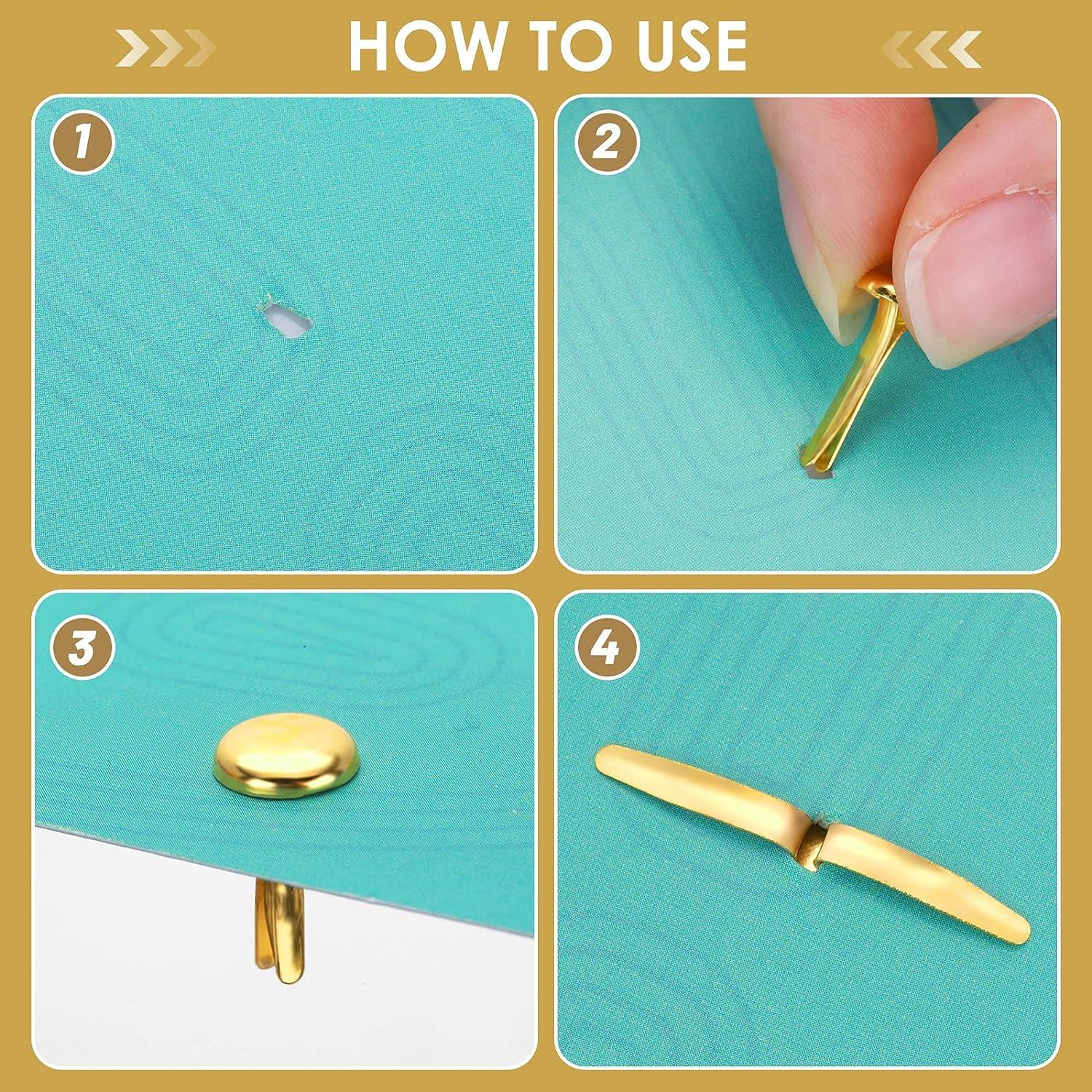 HOW TO USE

1

2

3

4