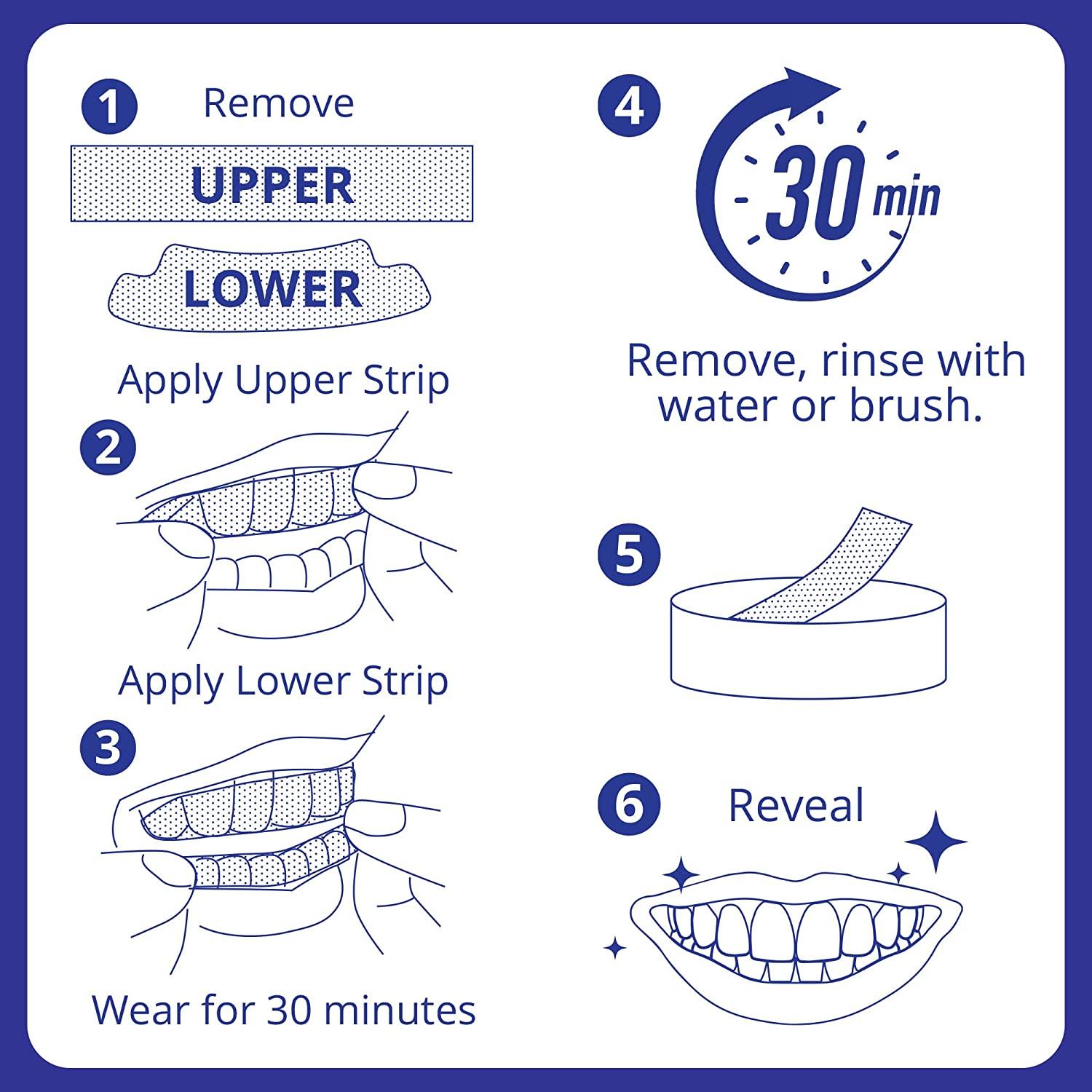 1 Remove

UPPER

LOWER

Apply Upper Strip

2

Apply Lower Strip

3

Wear for 30 minutes

4

30 min

Remove, rinse with water or brush.

5

6 Reveal