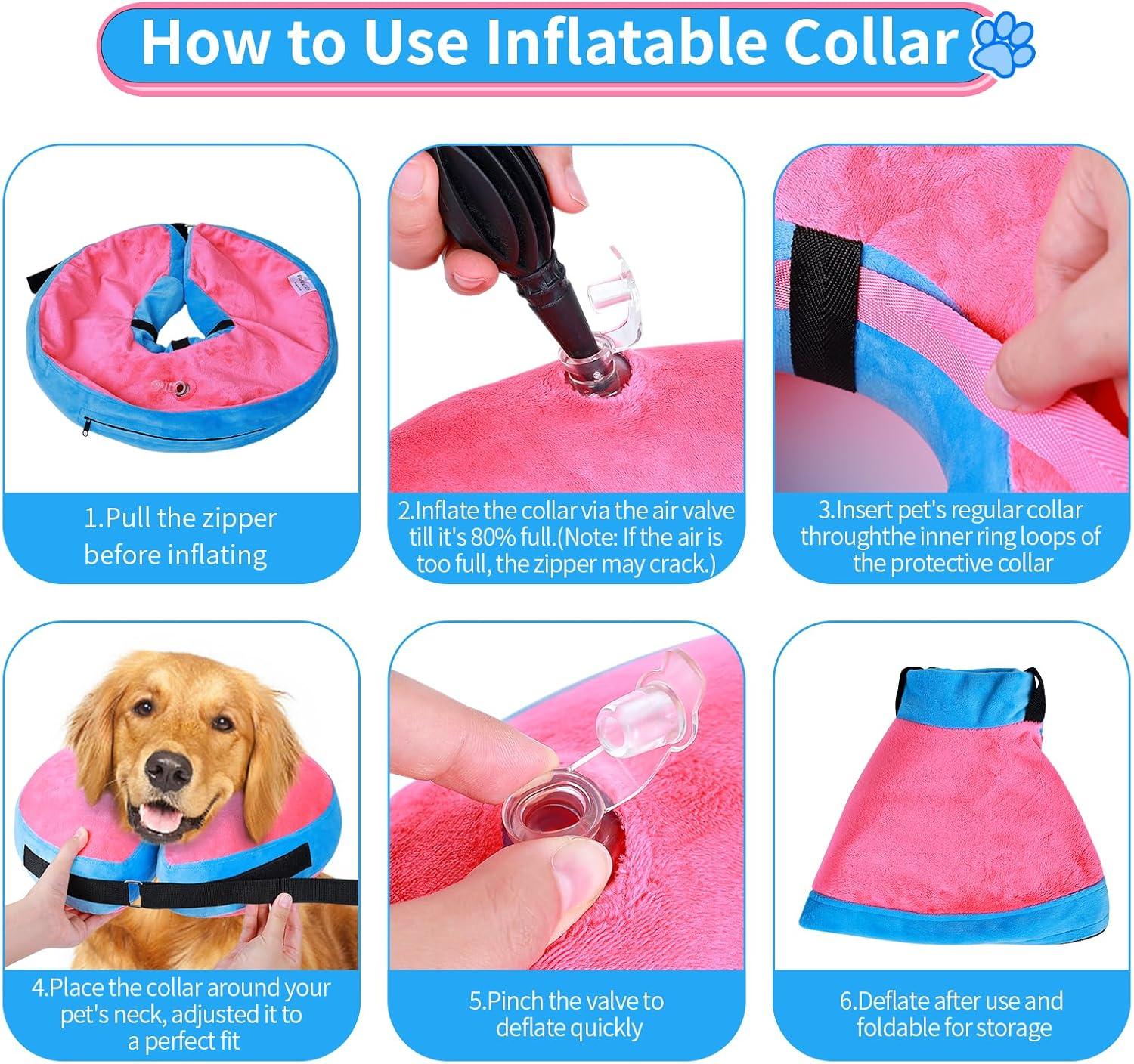 How to Use Inflatable Collar

1.Pull the zipper before inflating

2.Inflate the collar via the air valve till it's 80% full.(Note: If the air is too full, the zipper may crack.)

3.Insert pet's regular collar throughthe inner ring loops of the protective collar

4.Place the collar around your pet's neck, adjusted it to a perfect fit

5.Pinch the valve to deflate quickly

6.Deflate after use and foldable for storage