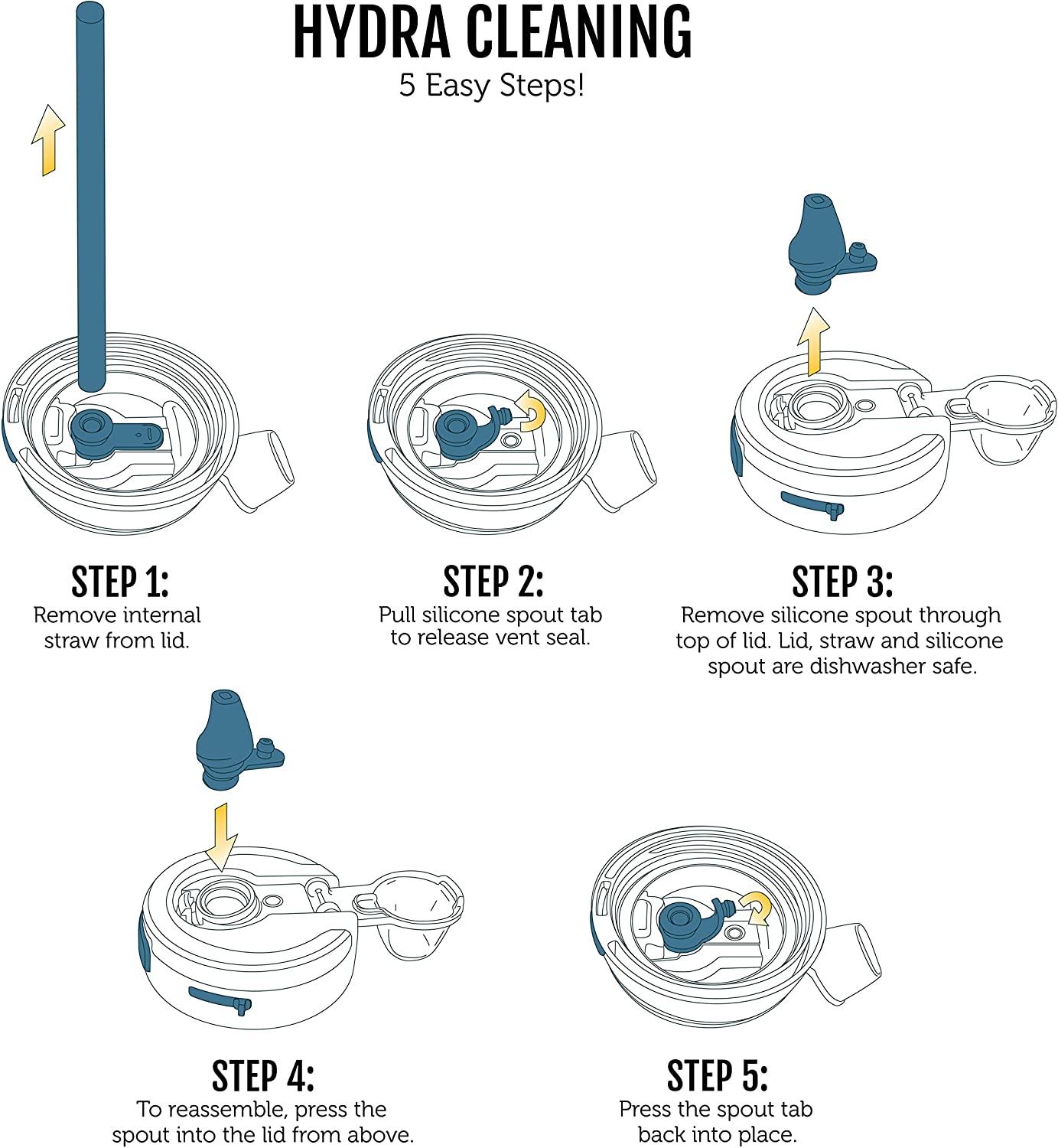 HYDRA CLEANING
5 Easy Steps!

STEP 1:
Remove internal straw from lid.

STEP 2:
Pull silicone spout tab to release vent seal.

STEP 3:
Remove silicone spout through top of lid. Lid, straw and silicone spout are dishwasher safe.

STEP 4:
To reassemble, press the spout into the lid from above.

STEP 5:
Press the spout tab back into place.