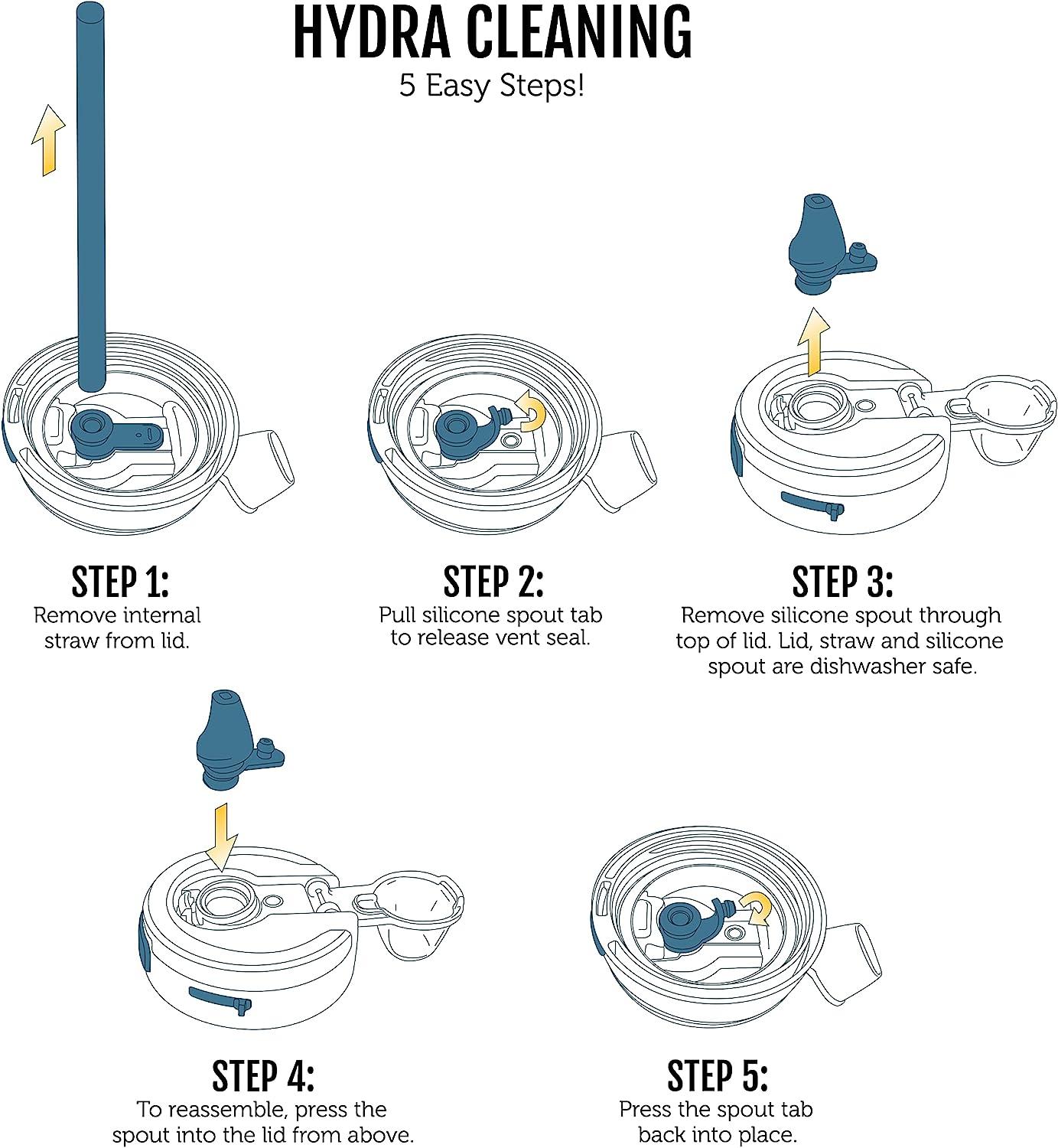 HYDRA CLEANING
5 Easy Steps!

STEP 1:
Remove internal straw from lid.

STEP 2:
Pull silicone spout tab to release vent seal.

STEP 3:
Remove silicone spout through top of lid. Lid, straw and silicone spout are dishwasher safe.

STEP 4:
To reassemble, press the spout into the lid from above.

STEP 5:
Press the spout tab back into place.