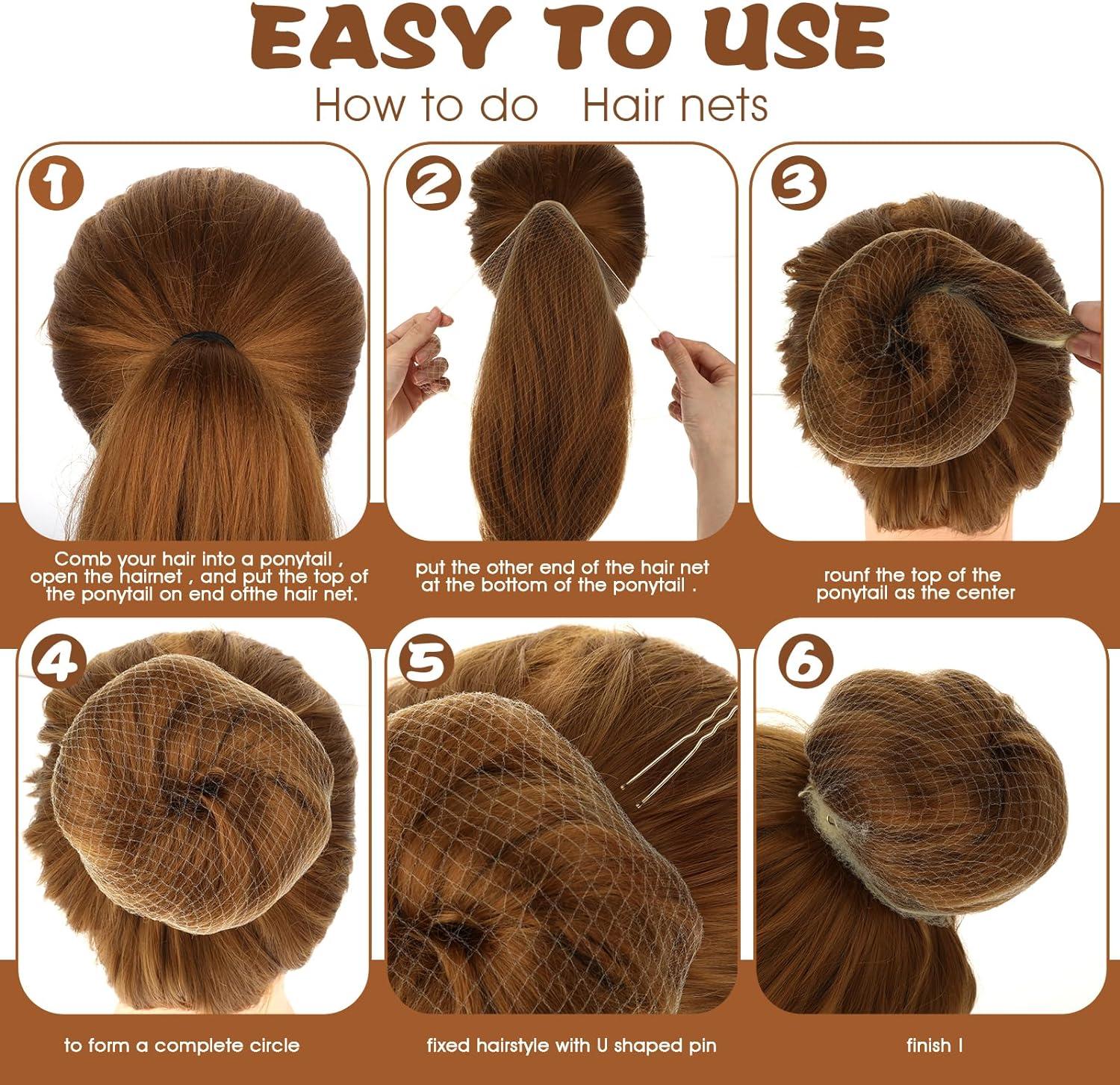 EASY TO USE

How to do Hair nets

1

Comb your hair into a ponytail , open the hairnet , and put the top of the ponytail on end ofthe hair net.

2

put the other end of the hair net at the bottom of the ponytail .

3

rounf the top of the ponytail as the center

4

to form a complete circle

5

fixed hairstyle with U shaped pin

6

finish !