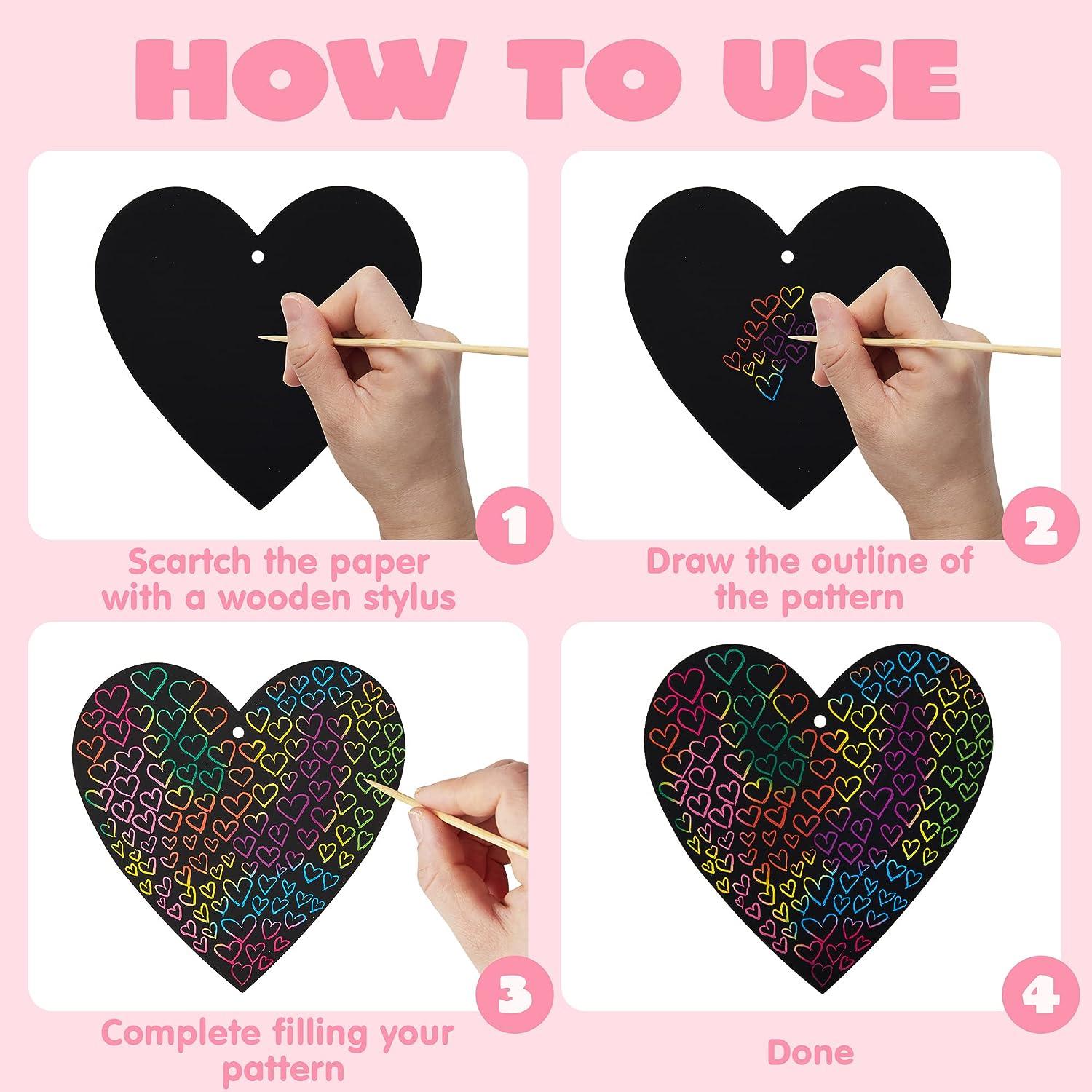 HOW TO USE

1

Scartch the paper with a wooden stylus

2

Draw the outline of the pattern

3

Complete filling your pattern

4

Done