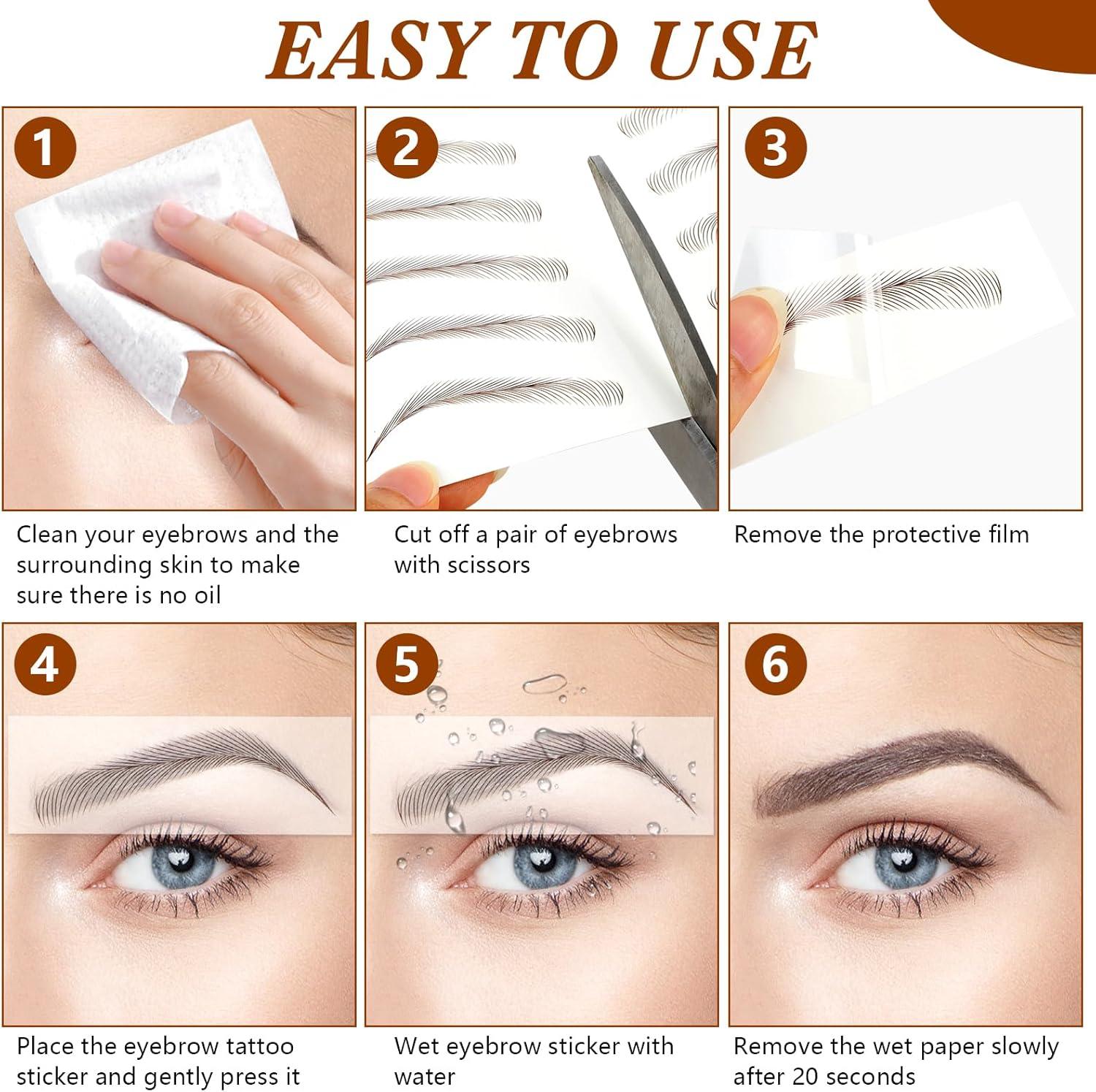 EASY TO USE

1

Clean your eyebrows and the surrounding skin to make sure there is no oil

2

Cut off a pair of eyebrows with scissors

3

Remove the protective film

4

Place the eyebrow tattoo sticker and gently press it

5

Wet eyebrow sticker with water

6

Remove the wet paper slowly after 20 seconds