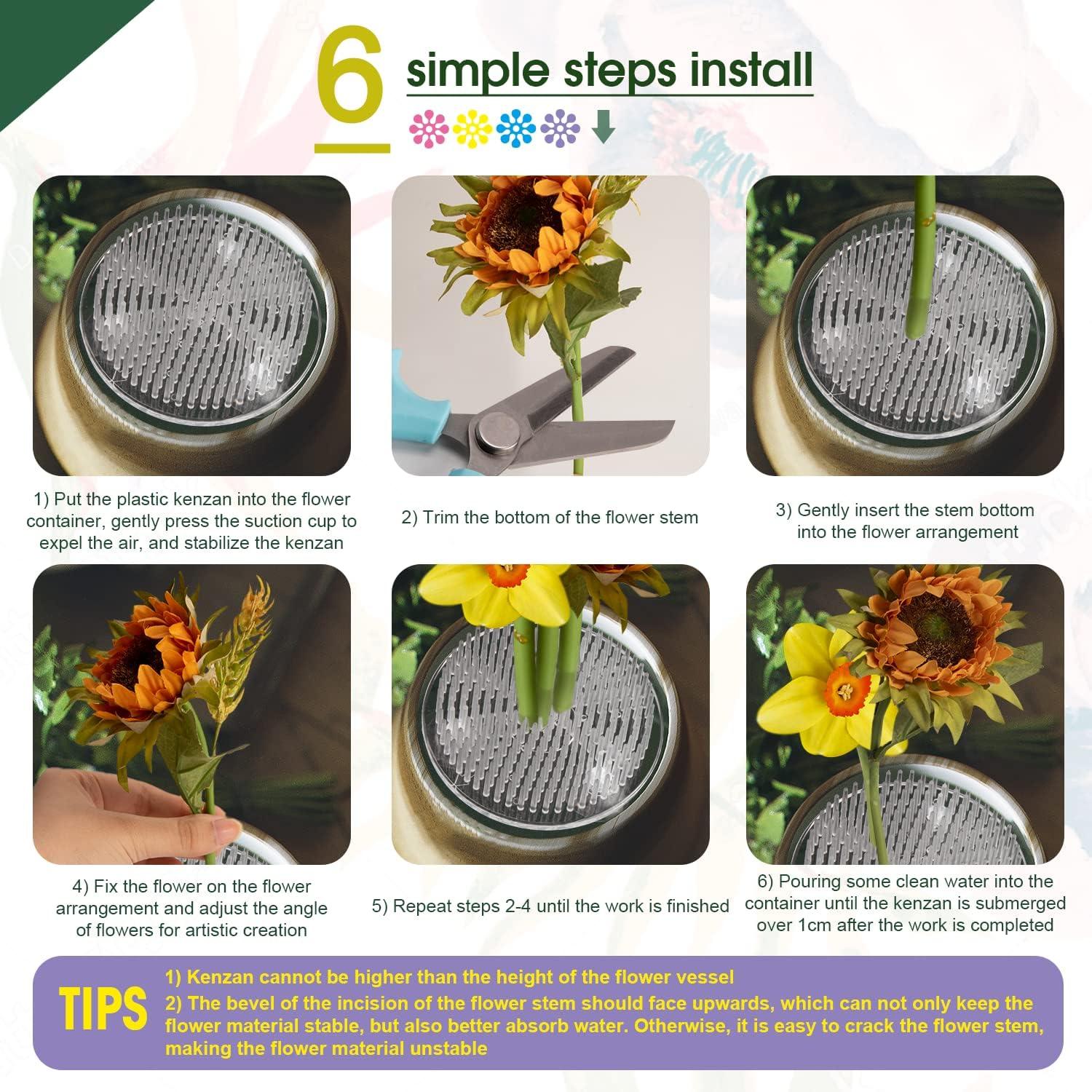 6 simple steps install

1) Put the plastic kenzan into the flower container, gently press the suction cup to expel the air, and stabilize the kenzan

2) Trim the bottom of the flower stem

3) Gently insert the stem bottom into the flower arrangement

4) Fix the flower on the flower arrangement and adjust the angle of flowers for artistic creation

5) Repeat steps 2-4 until the work is finished

6) Pouring some clean water into the container until the kenzan is submerged over 1cm after the work is completed

TIPS
1) Kenzan cannot be higher than the height of the flower vessel
2) The bevel of the incision of the flower stem should face upwards, which can not only keep the flower material stable, but also better absorb water. Otherwise, it is easy to crack the flower stem, making the flower material unstable