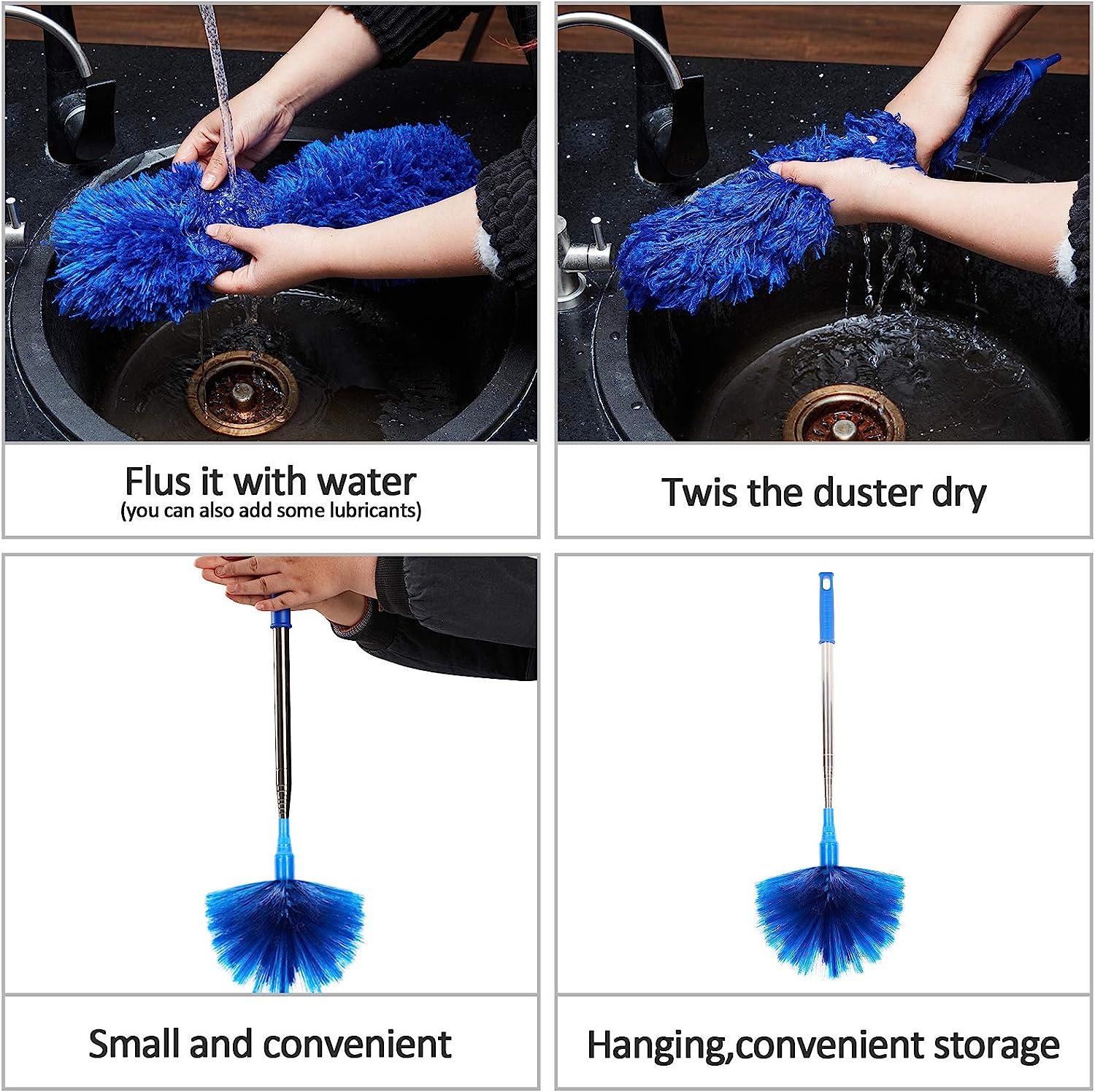 Flus it with water
(you can also add some lubricants)

Twis the duster dry

Small and convenient

Hanging,convenient storage